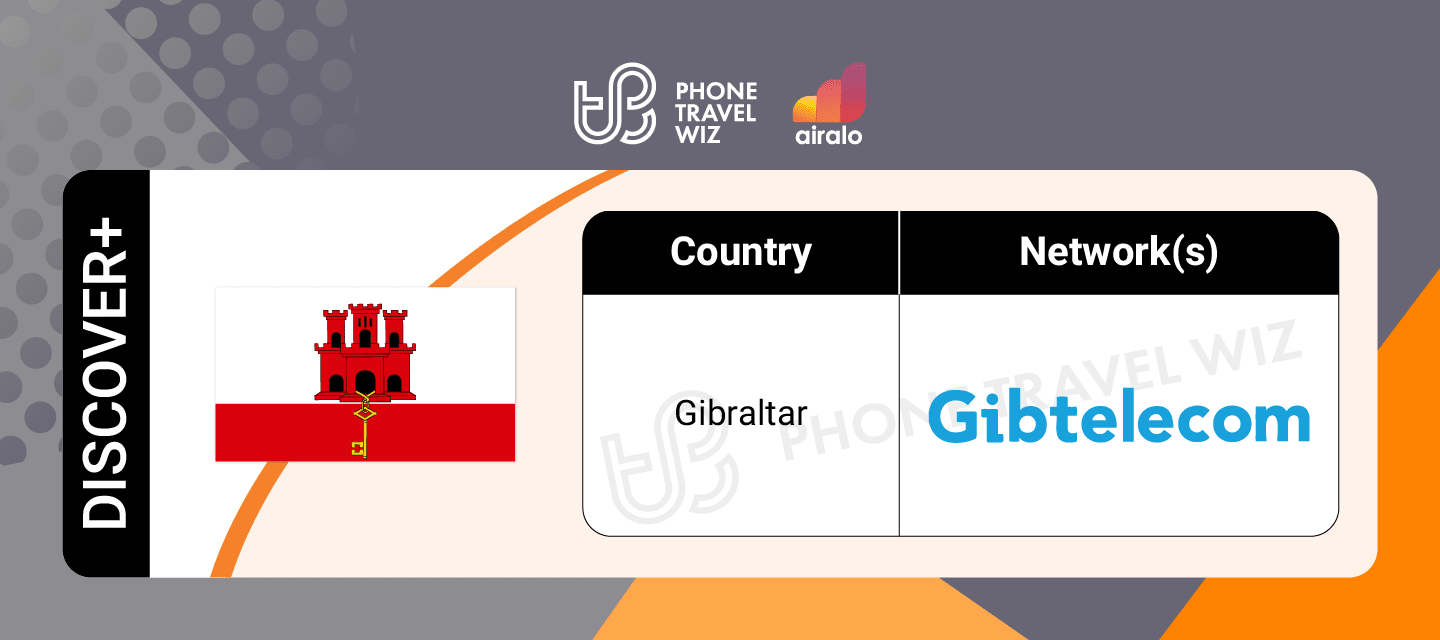 PHONE TRAVEL WIZ

airalo

DISCOVER+

| Country | Network(s) |
|---|---|
| Gibraltar | Gibtelecom |

PHONE TRAVEL WIZ