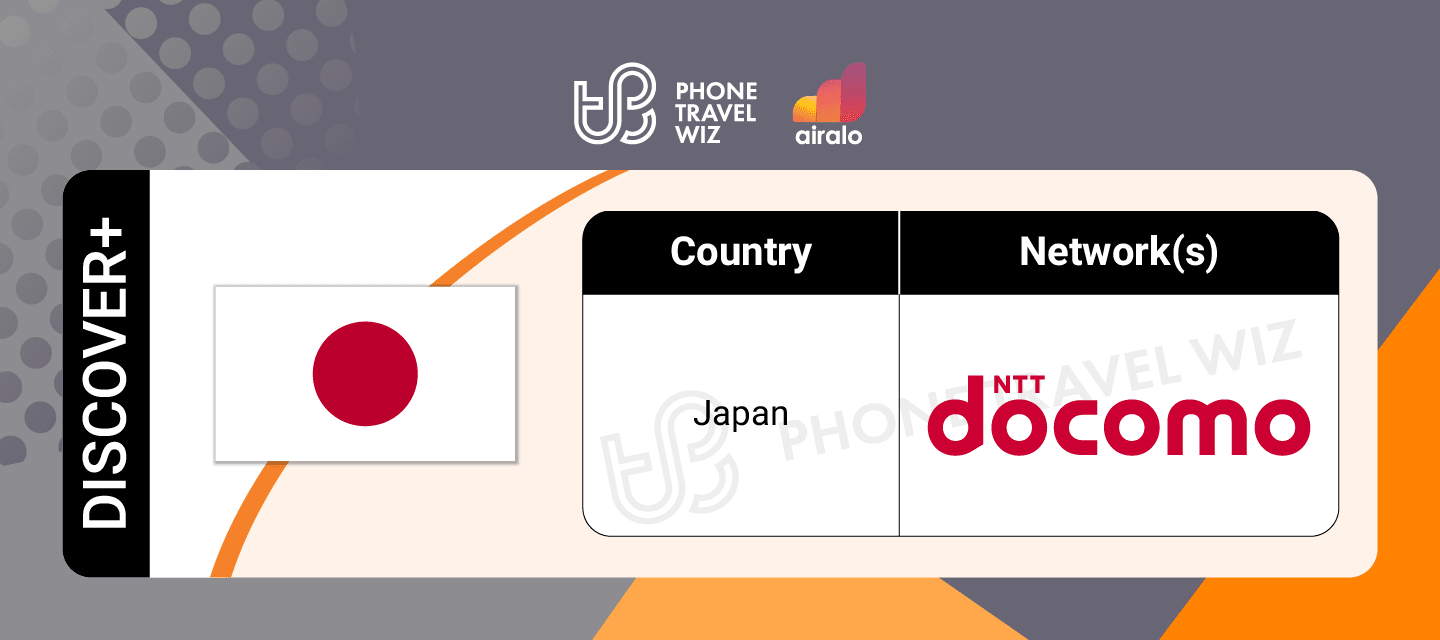 PHONE TRAVEL WIZ

airalo

DISCOVER+

| Country | Network(s) |
|---|---|
| Japan | NTT docomo |

PHONE TRAVEL WIZ