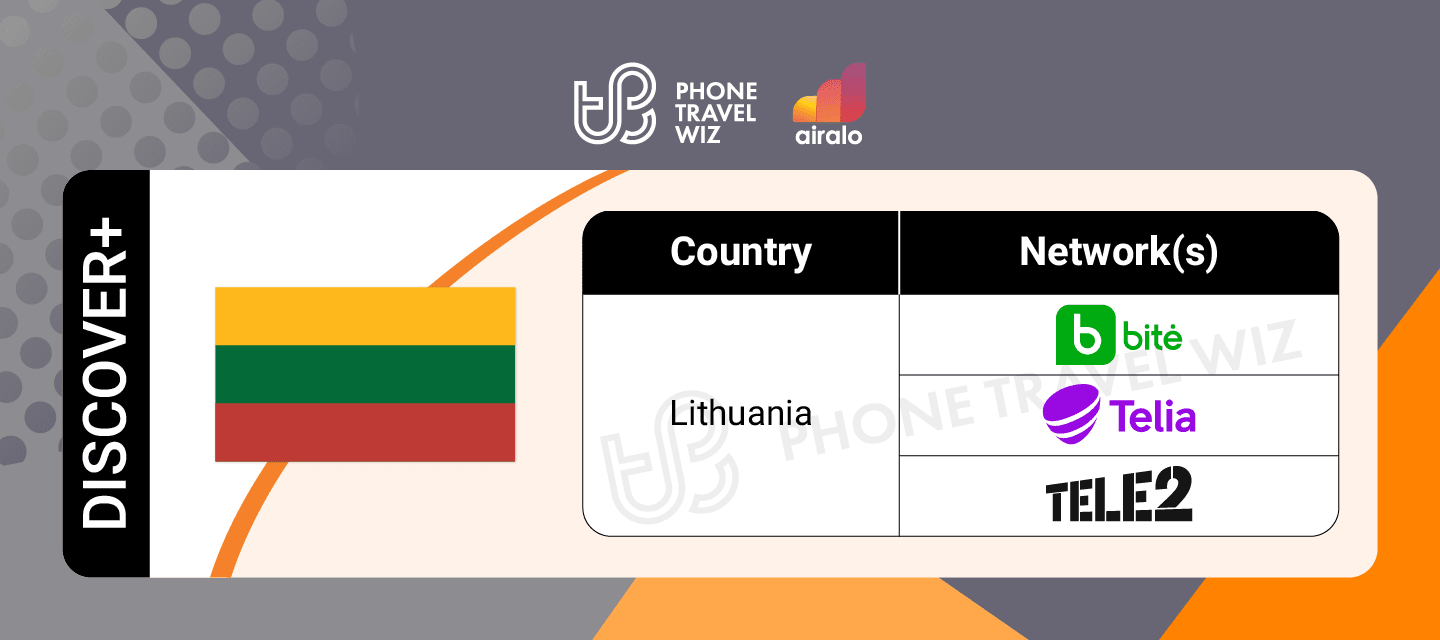 PHONE TRAVEL WIZ

airalo

DISCOVER+

| Country | Network(s) |
|---|---|
| Lithuania | bitė |
| | Telia |
| | TELE2 |

PHONE TRAVEL WIZ