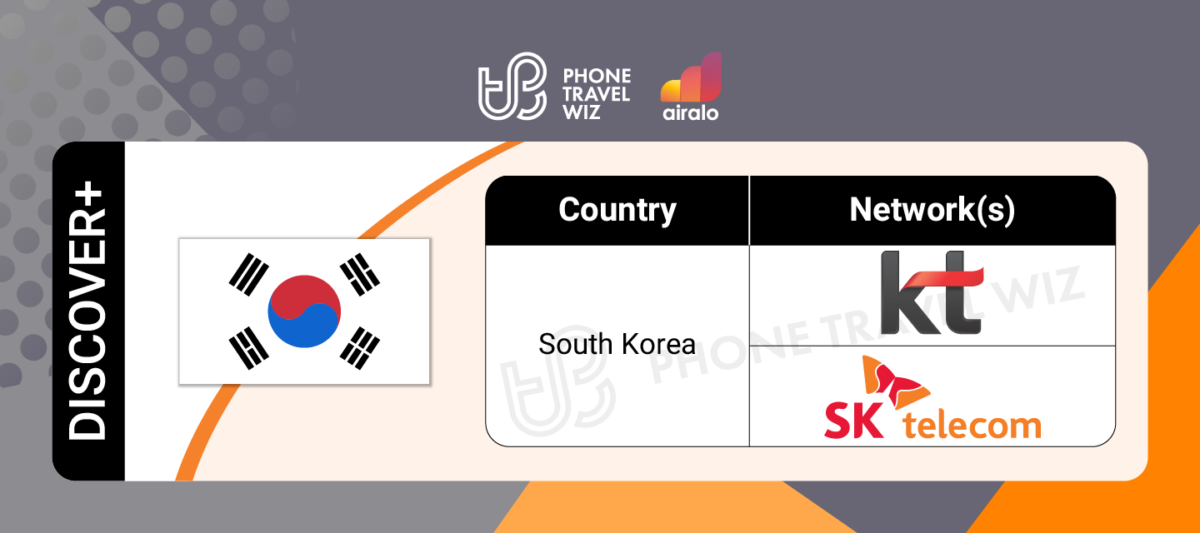 PHONE TRAVEL WIZ

airalo

DISCOVER+

| Country | Network(s) |
|---|---|
| South Korea | kt |
| | SK telecom |

PHONE TRAVEL WIZ