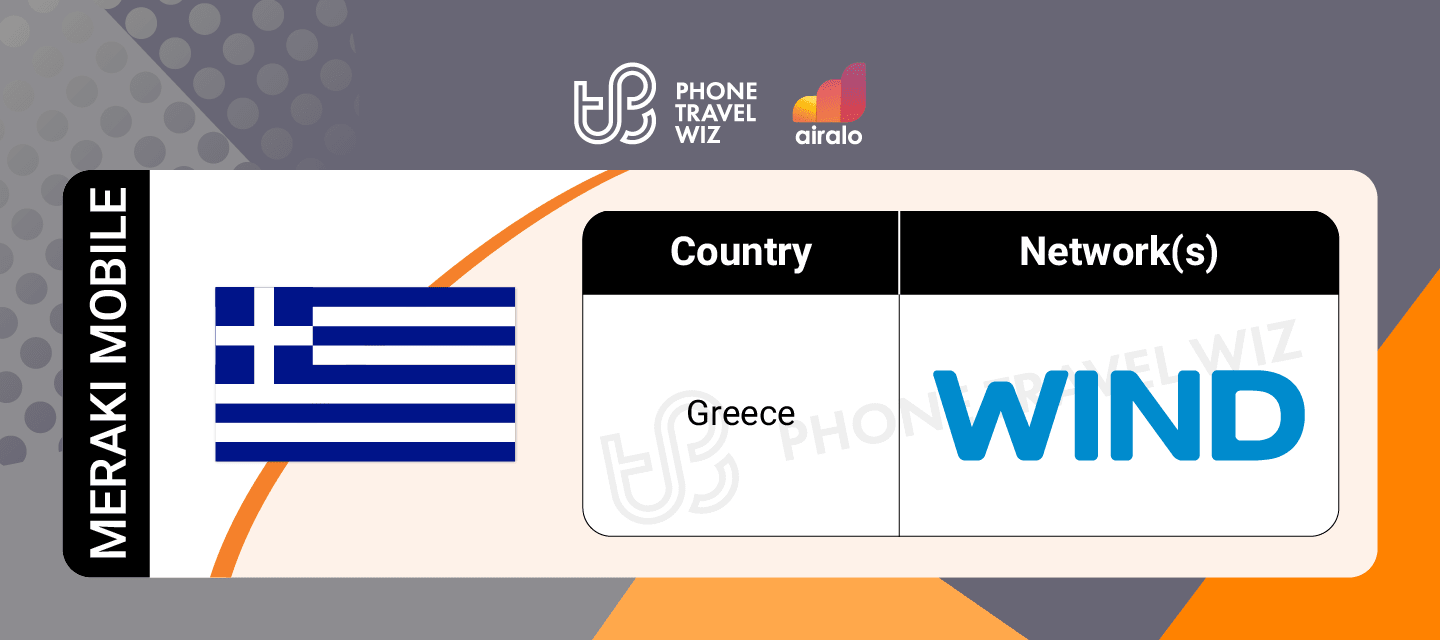 PHONE TRAVEL WIZ

airalo

MERAKI MOBILE

| Country | Network(s) |
|---|---|
| Greece | WIND |

PHONE TRAVEL WIZ