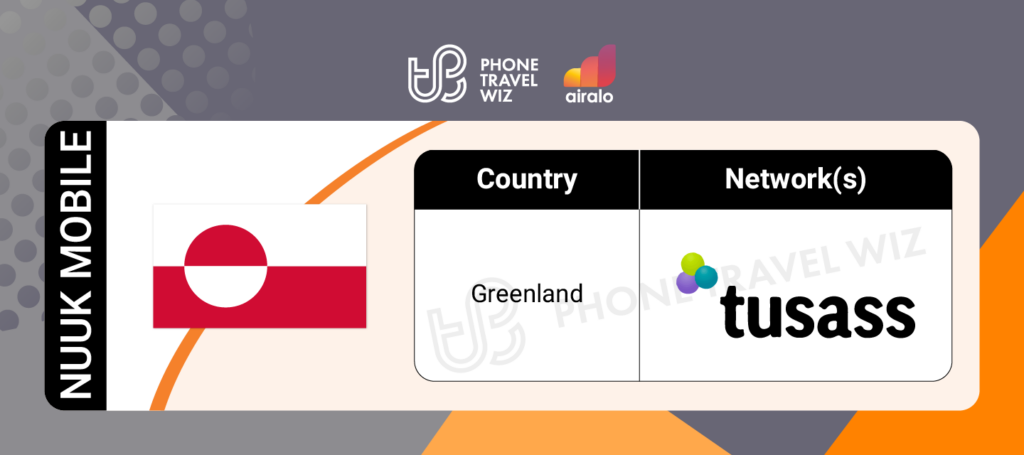 PHONE TRAVEL WIZ
airalo

NUUK MOBILE

| Country | Network(s) |
|---|---|
| Greenland | tusass |

PHONE TRAVEL WIZ