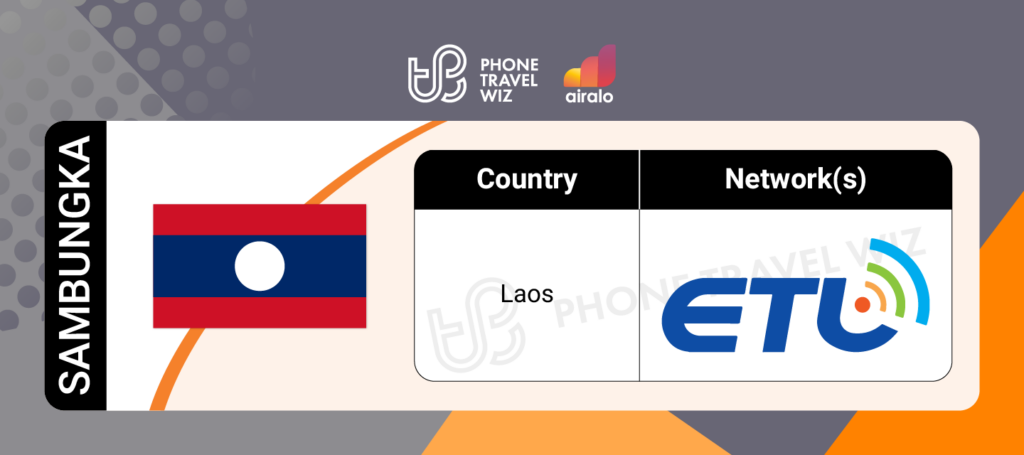 PHONE TRAVEL WIZ

airalo

SAMBUNGKA

| Country | Network(s) |
|---|---|
| Laos | ETL |

PHONE TRAVEL WIZ