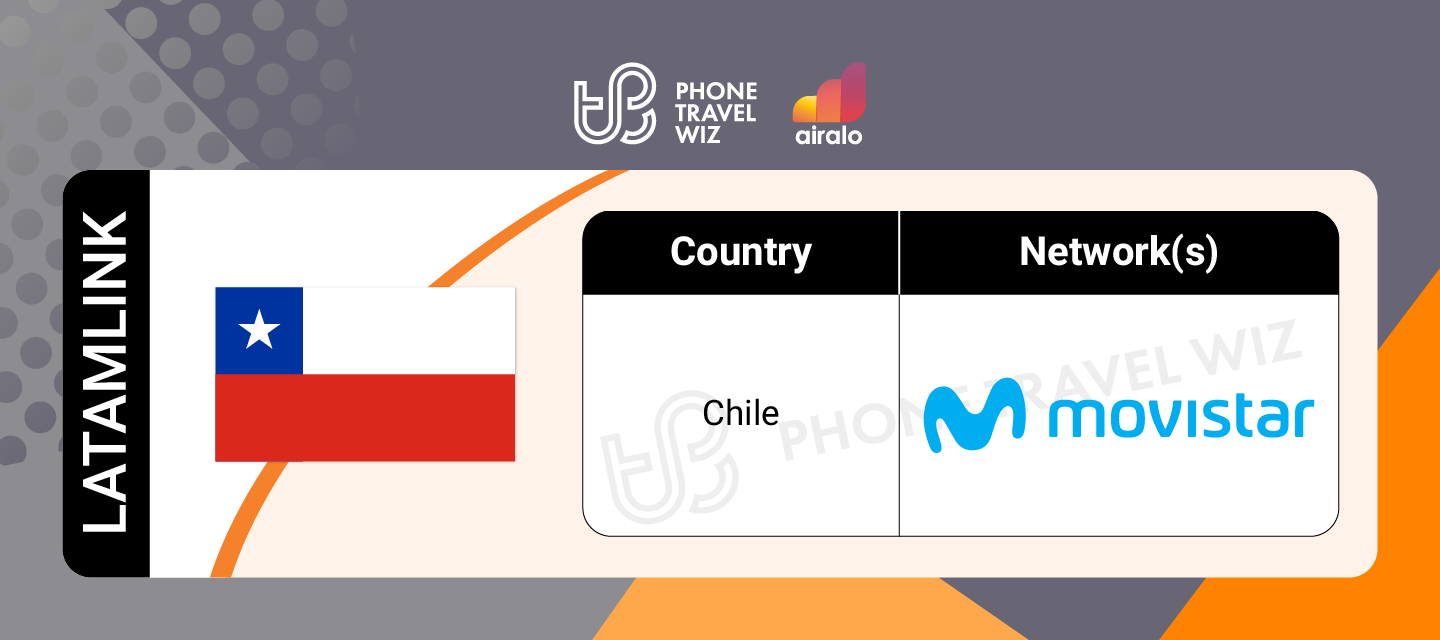 PHONE TRAVEL WIZ

airalo

LATAMLINK

| Country | Network(s) |
|---|---|
| Chile | movistar |

PHONE TRAVEL WIZ