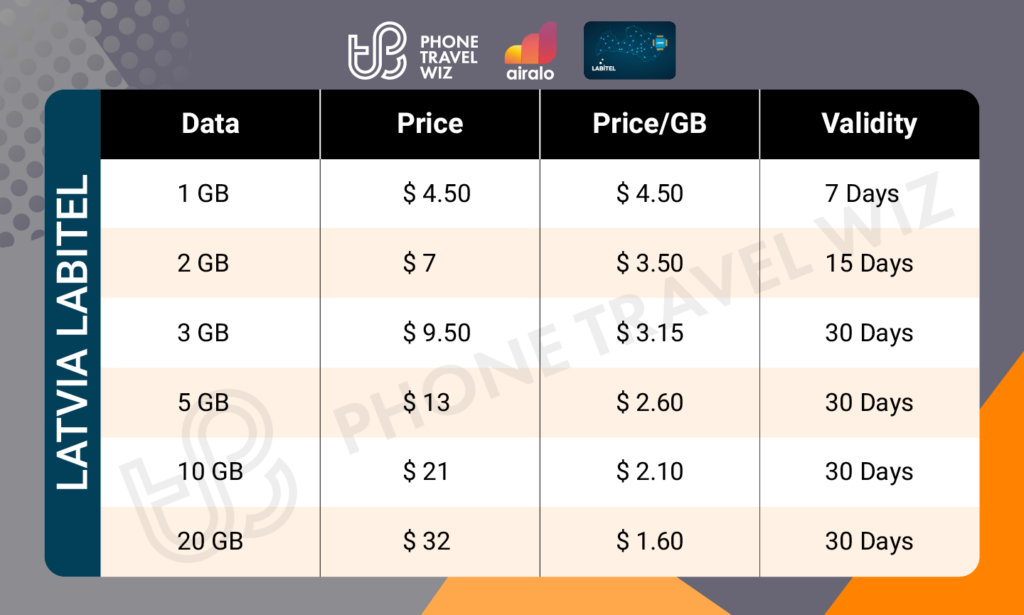 PHONE TRAVEL WIZ

airalo

LABITEL

LATVIA LABITEL

| Data | Price | Price/GB | Validity |
|---|---|---|---|
| 1 GB | $ 4.50 | $ 4.50 | 7 Days |
| 2 GB | $ 7 | $ 3.50 | 15 Days |
| 3 GB | $ 9.50 | $ 3.15 | 30 Days |
| 5 GB | $ 13 | $ 2.60 | 30 Days |
| 10 GB | $ 21 | $ 2.10 | 30 Days |
| 20 GB | $ 32 | $ 1.60 | 30 Days |

PHONE TRAVEL WIZ