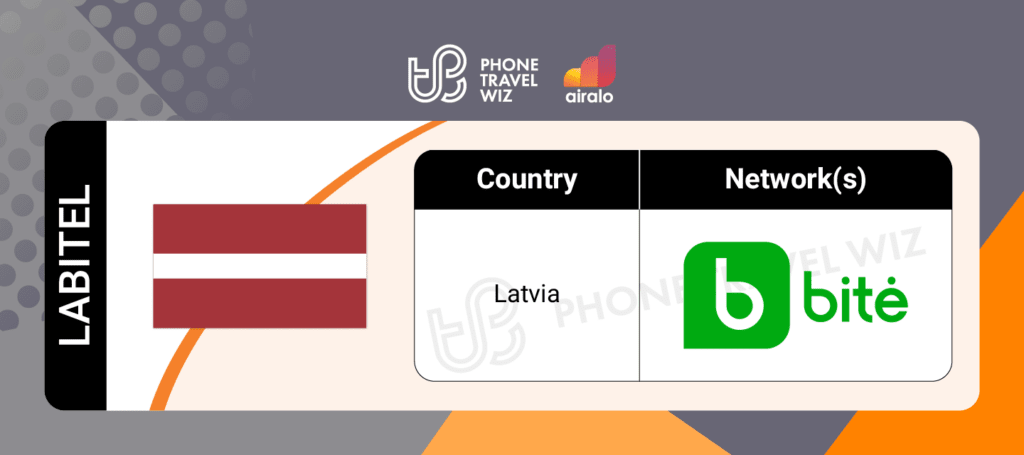 PHONE TRAVEL WIZ

airalo

LABITEL

| Country | Network(s) |
|---|---|
| Latvia | bitė |

PHONE TRAVEL WIZ