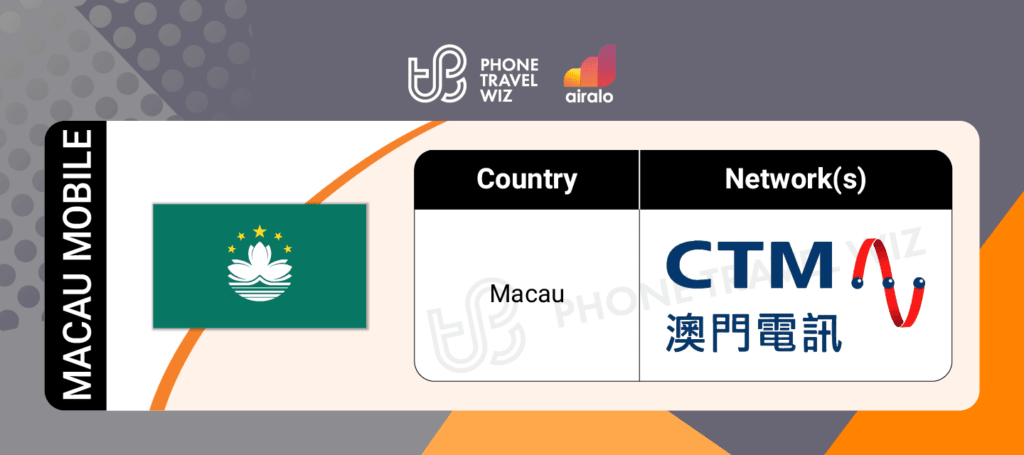 PHONE TRAVEL WIZ

airalo

MACAU MOBILE

| Country | Network(s) |
|---|---|
| Macau | CTM 澳門電訊 |

PHONE TRAVEL WIZ