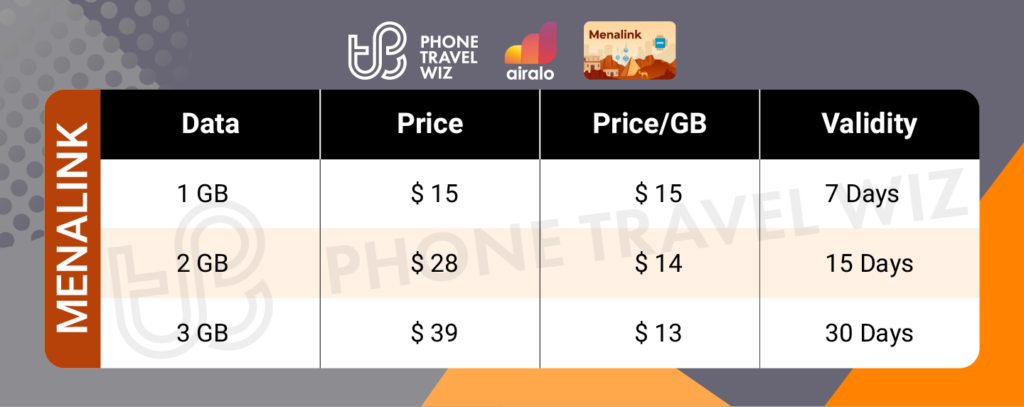 PHONE TRAVEL WIZ

airalo

Menalink

MENALINK

| Data | Price | Price/GB | Validity |
|---|---|---|---|
| 1 GB | $ 15 | $ 15 | 7 Days |
| 2 GB | $ 28 | $ 14 | 15 Days |
| 3 GB | $ 39 | $ 13 | 30 Days |

PHONE TRAVEL WIZ