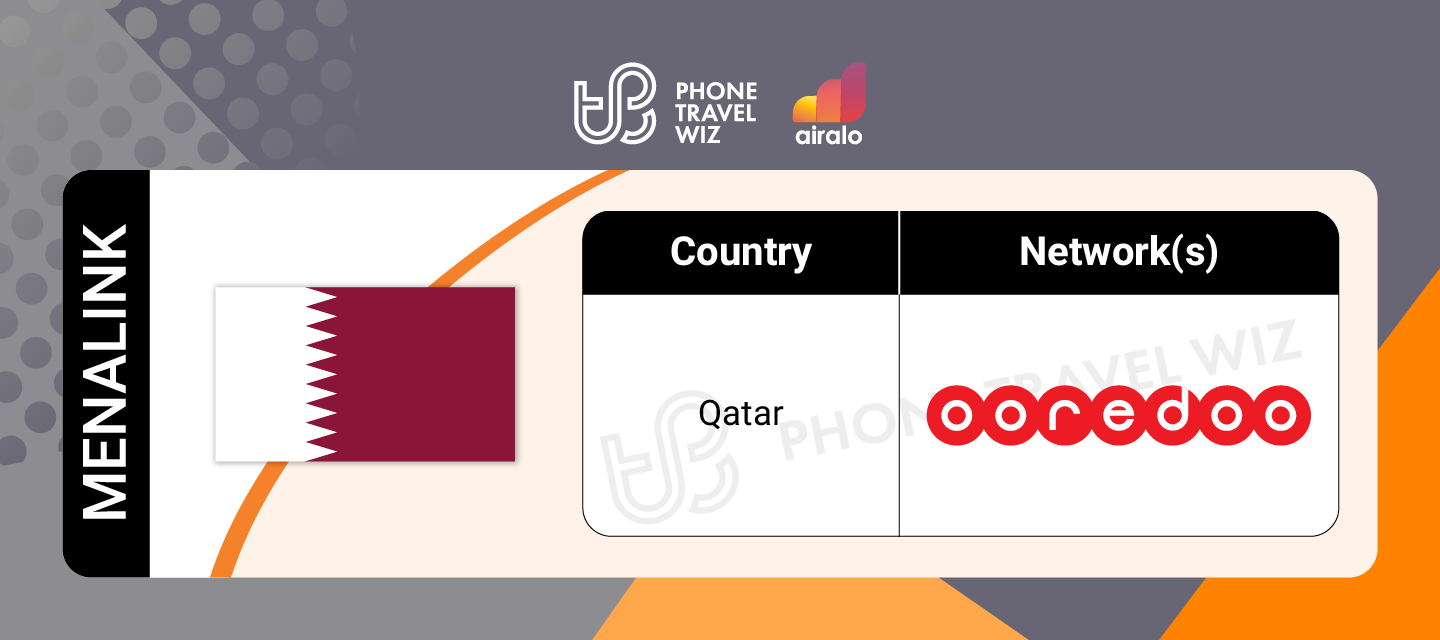 PHONE TRAVEL WIZ

airalo

MENALINK

| Country | Network(s) |
|---|---|
| Qatar | ooredoo |

PHONE TRAVEL WIZ