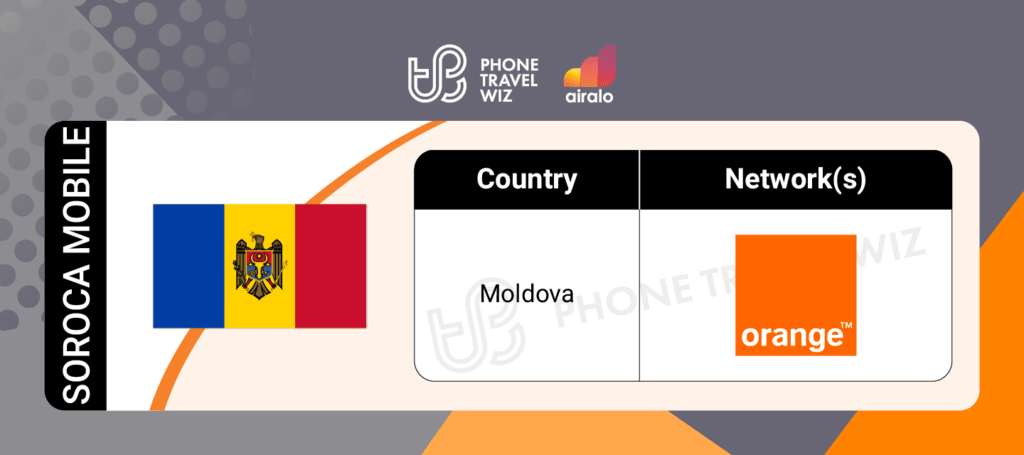 PHONE TRAVEL WIZ

airalo

SOROCA MOBILE

| Country | Network(s) |
|---|---|
| Moldova | orange™ |

PHONE TRAVEL WIZ