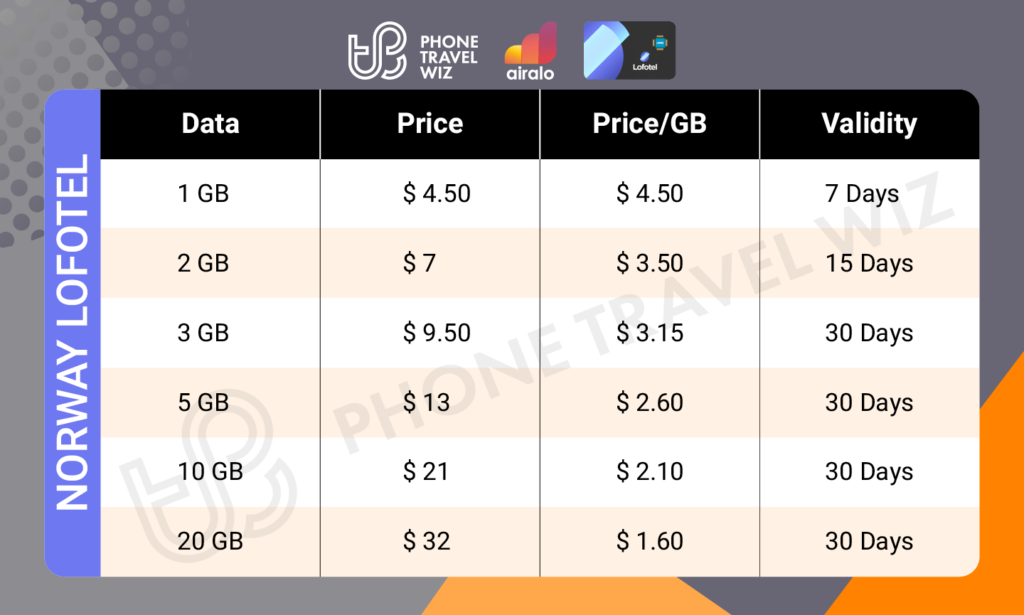 PHONE TRAVEL WIZ

airalo

Lofotel

NORWAY LOFOTEL

| Data | Price | Price/GB | Validity |
|---|---|---|---|
| 1 GB | $ 4.50 | $ 4.50 | 7 Days |
| 2 GB | $ 7 | $ 3.50 | 15 Days |
| 3 GB | $ 9.50 | $ 3.15 | 30 Days |
| 5 GB | $ 13 | $ 2.60 | 30 Days |
| 10 GB | $ 21 | $ 2.10 | 30 Days |
| 20 GB | $ 32 | $ 1.60 | 30 Days |

PHONE TRAVEL WIZ