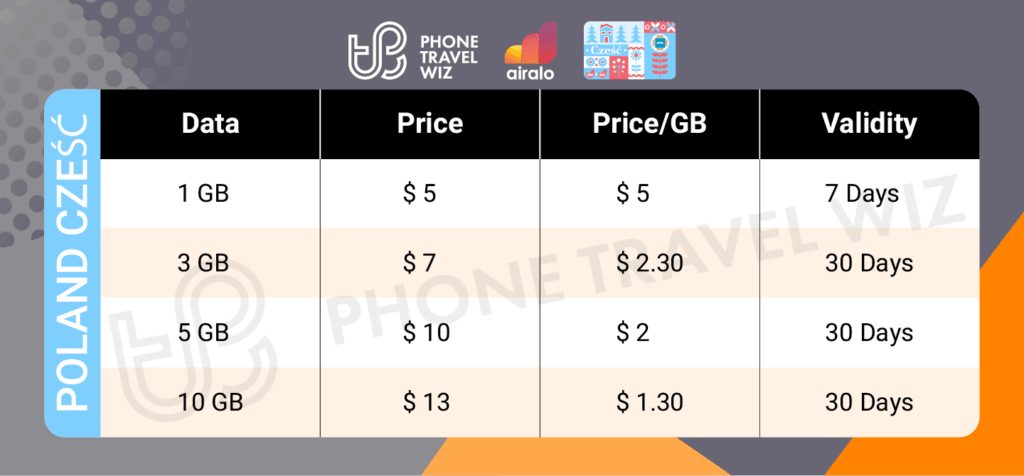 PHONE TRAVEL WIZ

airalo

Cześć

POLAND CZEŚĆ

| Data | Price | Price/GB | Validity |
|---|---|---|---|
| 1 GB | $ 5 | $ 5 | 7 Days |
| 3 GB | $ 7 | $ 2.30 | 30 Days |
| 5 GB | $ 10 | $ 2 | 30 Days |
| 10 GB | $ 13 | $ 1.30 | 30 Days |

PHONE TRAVEL WIZ