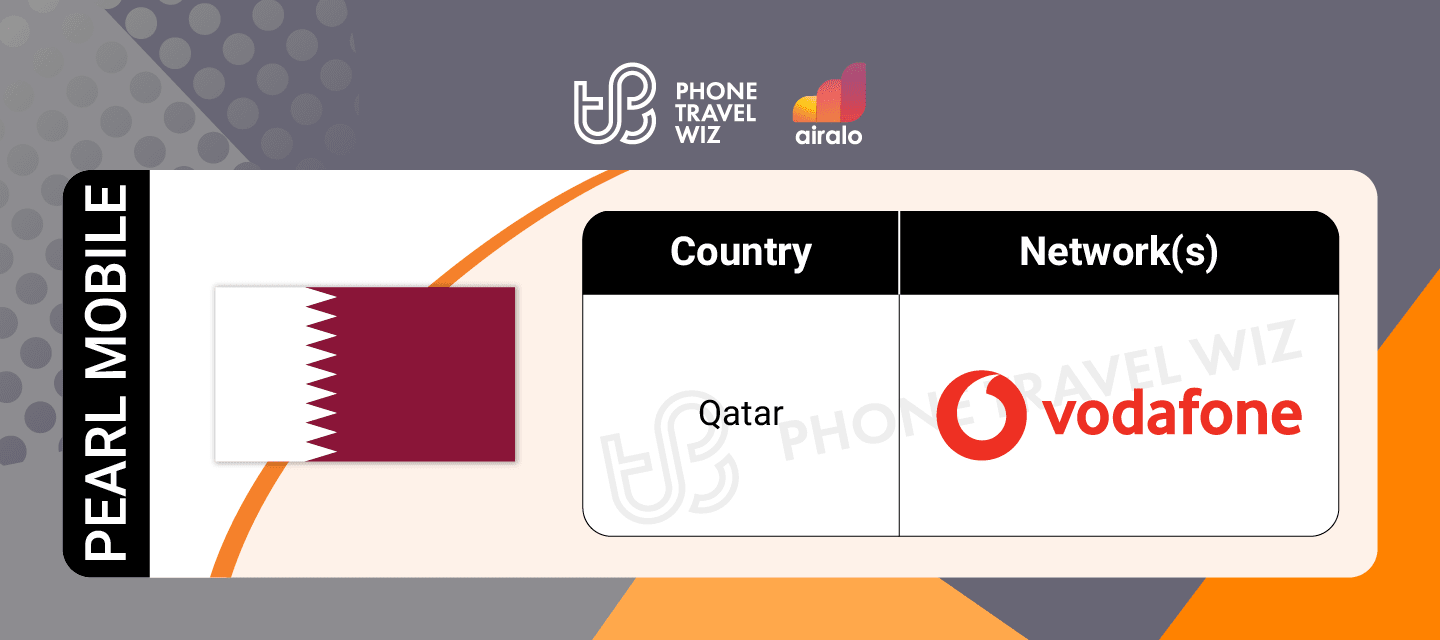 PHONE TRAVEL WIZ

airalo

PEARL MOBILE

| Country | Network(s) |
|---|---|
| Qatar | vodafone |

PHONE TRAVEL WIZ