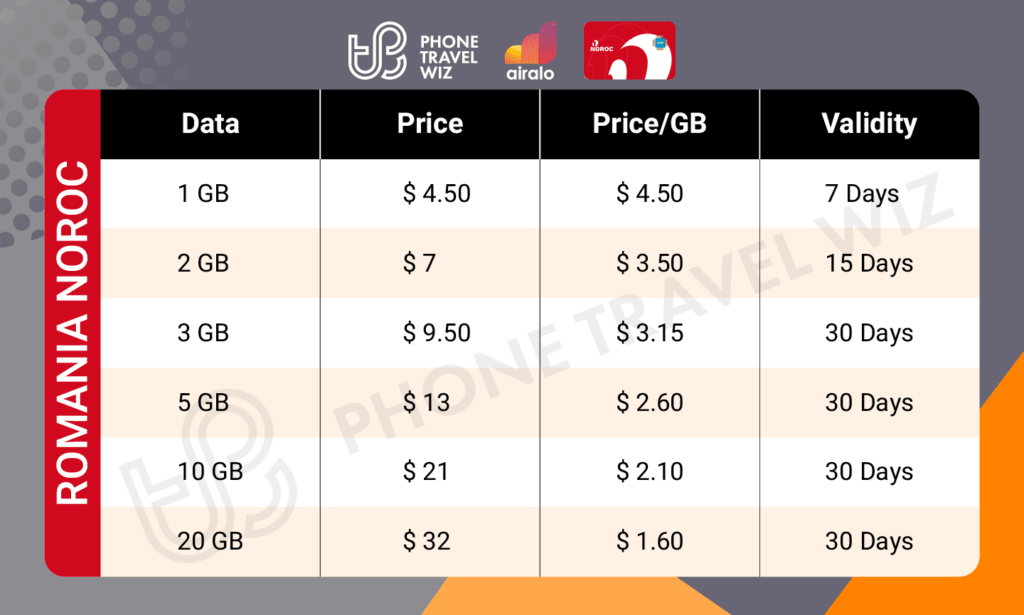 PHONE TRAVEL WIZ

airalo

NOROC

ROMANIA NOROC

| Data | Price | Price/GB | Validity |
|---|---|---|---|
| 1 GB | $ 4.50 | $ 4.50 | 7 Days |
| 2 GB | $ 7 | $ 3.50 | 15 Days |
| 3 GB | $ 9.50 | $ 3.15 | 30 Days |
| 5 GB | $ 13 | $ 2.60 | 30 Days |
| 10 GB | $ 21 | $ 2.10 | 30 Days |
| 20 GB | $ 32 | $ 1.60 | 30 Days |

PHONE TRAVEL WIZ