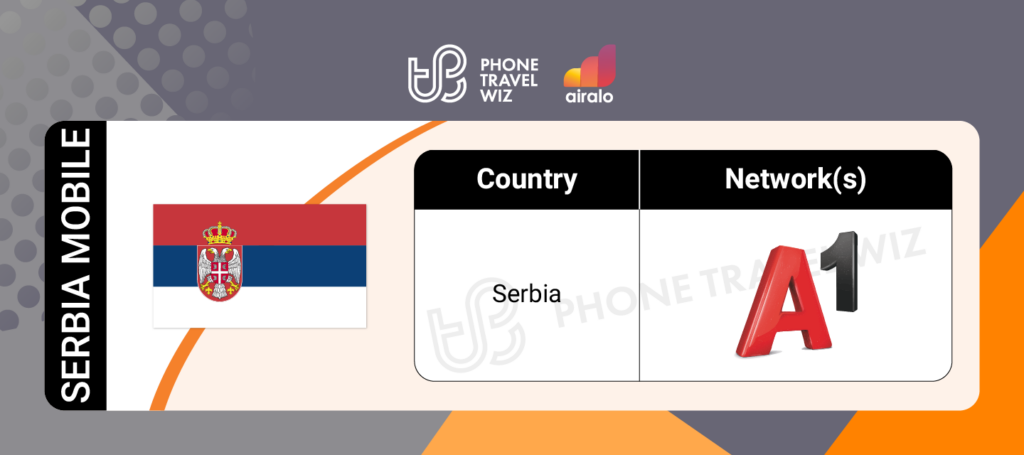 PHONE TRAVEL WIZ

airalo

SERBIA MOBILE

| Country | Network(s) |
|---|---|
| Serbia | A1 |

PHONE TRAVEL WIZ