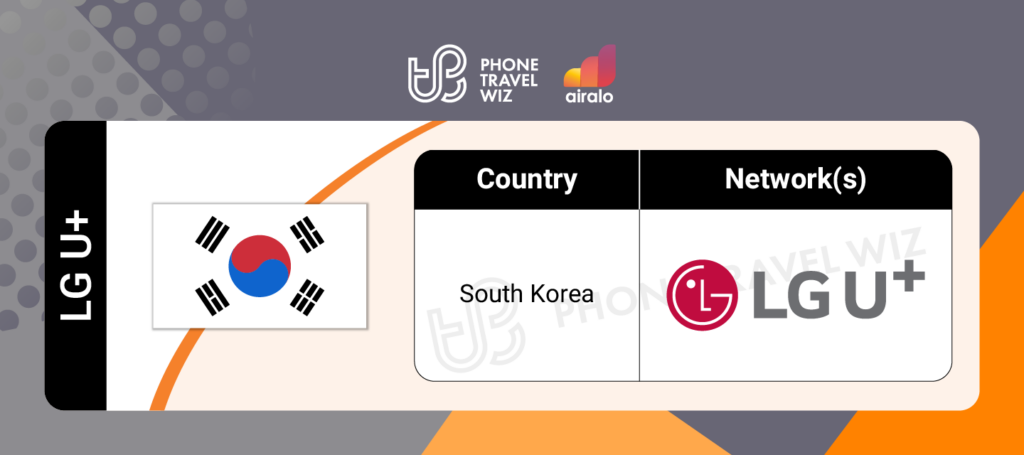 PHONE TRAVEL WIZ

airalo

LG U+

| Country | Network(s) |
|---|---|
| South Korea | LG U+ |

PHONE TRAVEL WIZ