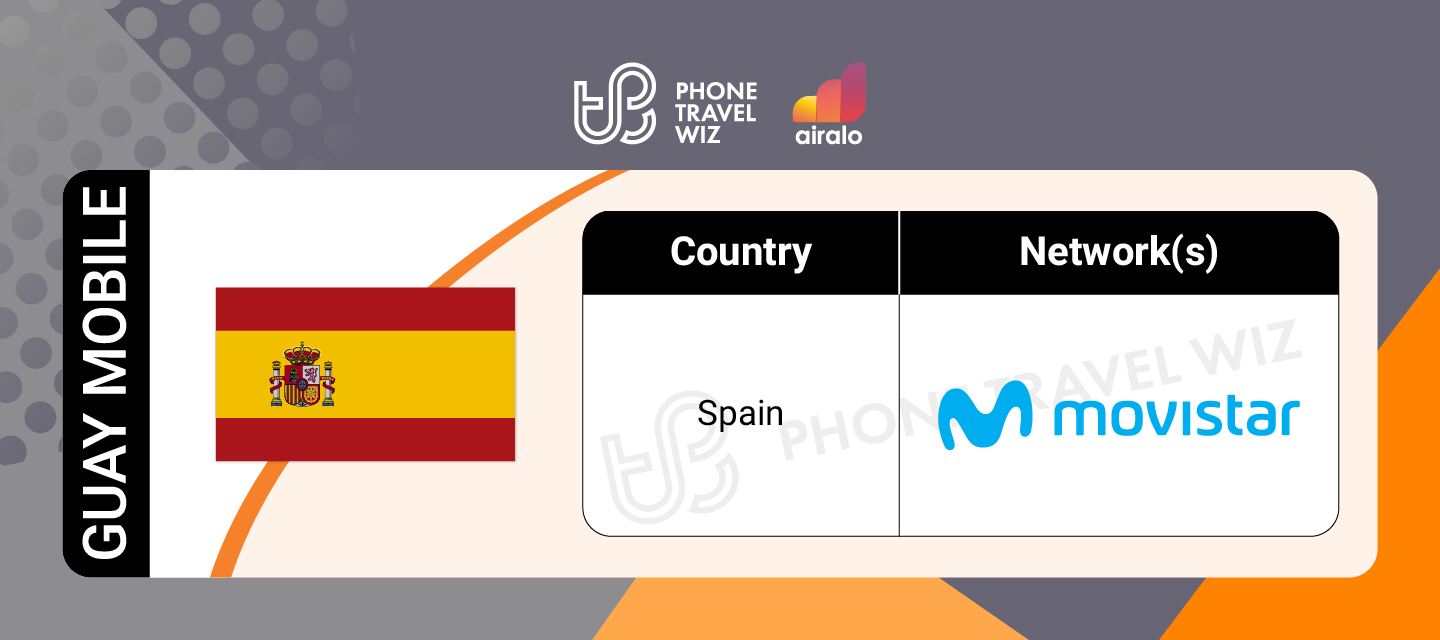 PHONE TRAVEL WIZ

airalo

GUAY MOBILE

| Country | Network(s) |
|---|---|
| Spain | movistar |

PHONE TRAVEL WIZ