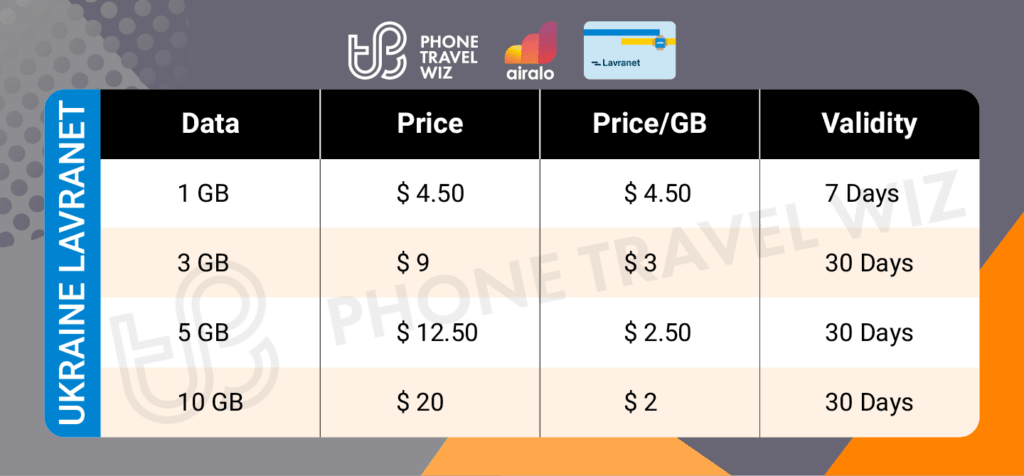 PHONE TRAVEL WIZ

airalo

Lavranet

UKRAINE LAVRANET

| Data | Price | Price/GB | Validity |
|---|---|---|---|
| 1 GB | $ 4.50 | $ 4.50 | 7 Days |
| 3 GB | $ 9 | $ 3 | 30 Days |
| 5 GB | $ 12.50 | $ 2.50 | 30 Days |
| 10 GB | $ 20 | $ 2 | 30 Days |

PHONE TRAVEL WIZ