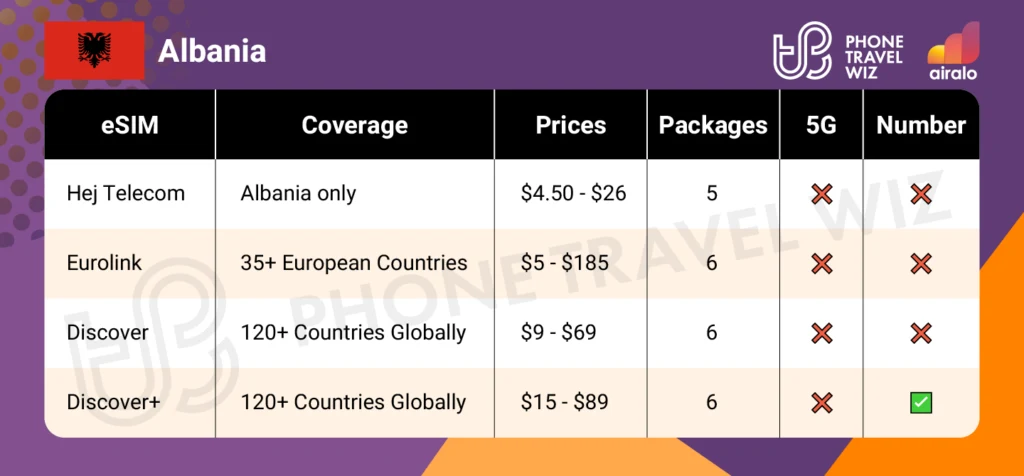 Albania

PHONE TRAVEL WIZ

airalo

| eSIM | Coverage | Prices | Packages | 5G | Number |
|---|---|---|---|---|---|
| Hej Telecom | Albania only | \$4.50 - \$26 | 5 | ❌ | ❌ |
| Eurolink | 35+ European Countries | \$5 - \$185 | 6 | ❌ | ❌ |
| Discover | 120+ Countries Globally | \$9 - \$69 | 6 | ❌ | ❌ |
| Discover+ | 120+ Countries Globally | \$15 - \$89 | 6 | ❌ | ✅ |

PHONE TRAVEL WIZ