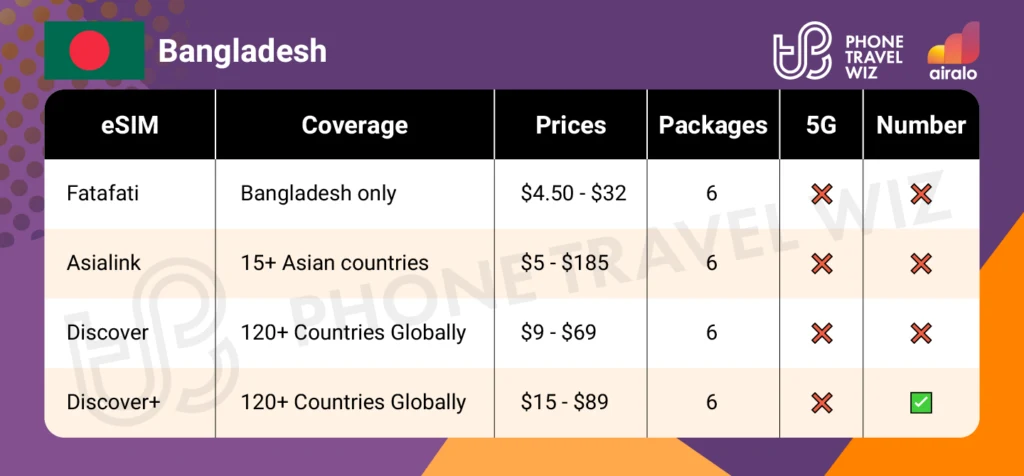 Bangladesh

PHONE TRAVEL WIZ

airalo

| eSIM | Coverage | Prices | Packages | 5G | Number |
|---|---|---|---|---|---|
| Fatafati | Bangladesh only | \$4.50 - \$32 | 6 | ❌ | ❌ |
| Asialink | 15+ Asian countries | \$5 - \$185 | 6 | ❌ | ❌ |
| Discover | 120+ Countries Globally | \$9 - \$69 | 6 | ❌ | ❌ |
| Discover+ | 120+ Countries Globally | \$15 - \$89 | 6 | ❌ | ✅ |

PHONE TRAVEL WIZ