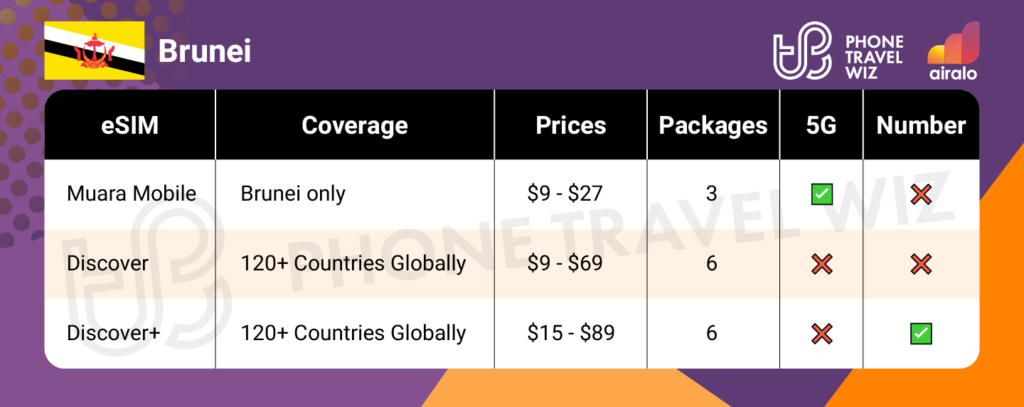 Brunei

PHONE TRAVEL WIZ

airalo

| eSIM | Coverage | Prices | Packages | 5G | Number |
|---|---|---|---|---|---|
| Muara Mobile | Brunei only | \$9 - \$27 | 3 | ✅ | ❌ |
| Discover | 120+ Countries Globally | \$9 - \$69 | 6 | ❌ | ❌ |
| Discover+ | 120+ Countries Globally | \$15 - \$89 | 6 | ❌ | ✅ |

PHONE TRAVEL WIZ