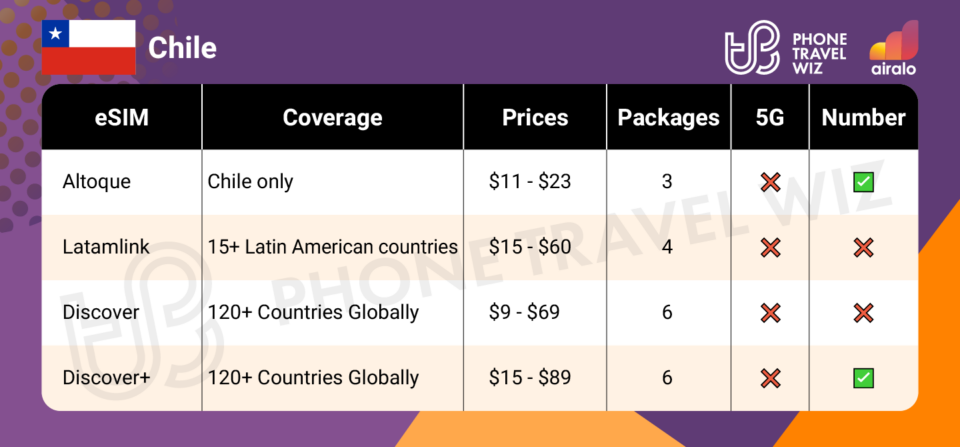 Chile

PHONE TRAVEL WIZ

airalo

| eSIM | Coverage | Prices | Packages | 5G | Number |
|---|---|---|---|---|---|
| Altoque | Chile only | \$11 - \$23 | 3 | ❌ | ✅ |
| Latamlink | 15+ Latin American countries | \$15 - \$60 | 4 | ❌ | ❌ |
| Discover | 120+ Countries Globally | \$9 - \$69 | 6 | ❌ | ❌ |
| Discover+ | 120+ Countries Globally | \$15 - \$89 | 6 | ❌ | ✅ |

PHONE TRAVEL WIZ