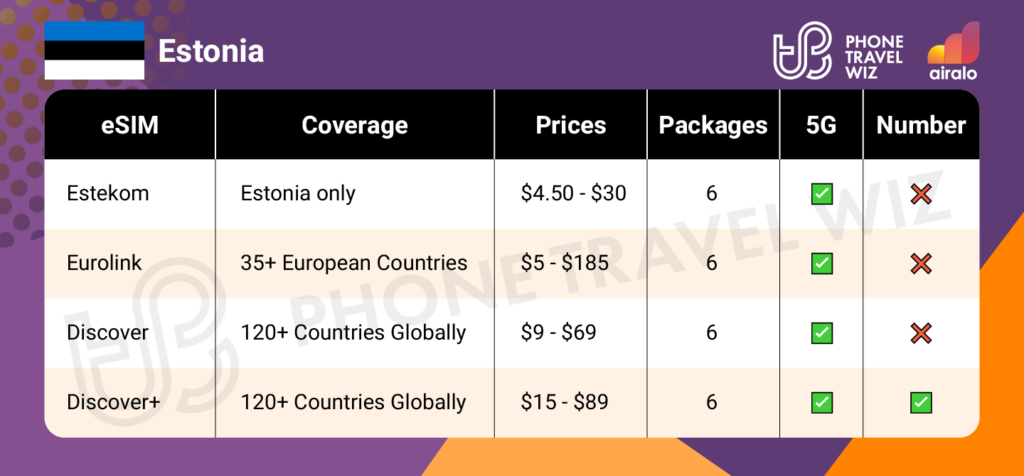 Estonia

PHONE TRAVEL WIZ

airalo

| eSIM | Coverage | Prices | Packages | 5G | Number |
|---|---|---|---|---|---|
| Estekom | Estonia only | \$4.50 - \$30 | 6 | ✅ | ❌ |
| Eurolink | 35+ European Countries | \$5 - \$185 | 6 | ✅ | ❌ |
| Discover | 120+ Countries Globally | \$9 - \$69 | 6 | ✅ | ❌ |
| Discover+ | 120+ Countries Globally | \$15 - \$89 | 6 | ✅ | ✅ |

PHONE TRAVEL WIZ