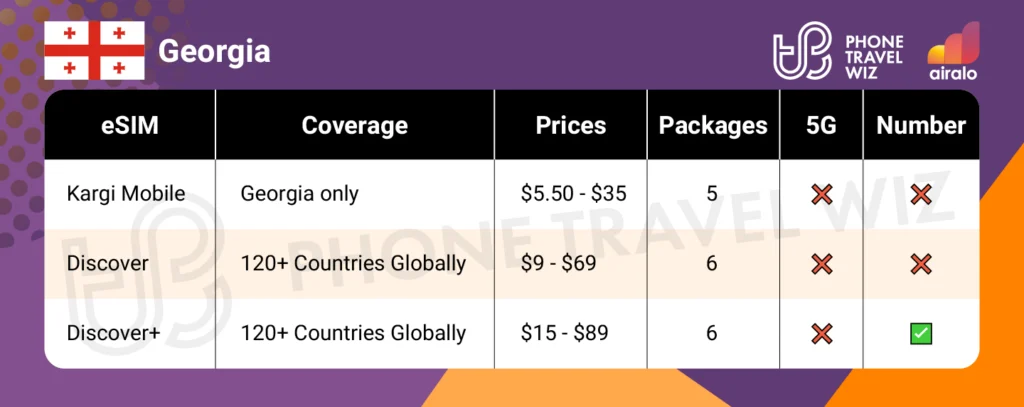 Georgia

PHONE TRAVEL WIZ

airalo

| eSIM | Coverage | Prices | Packages | 5G | Number |
|---|---|---|---|---|---|
| Kargi Mobile | Georgia only | \$5.50 - \$35 | 5 | ❌ | ❌ |
| Discover | 120+ Countries Globally | \$9 - \$69 | 6 | ❌ | ❌ |
| Discover+ | 120+ Countries Globally | \$15 - \$89 | 6 | ❌ | ✅ |

PHONE TRAVEL WIZ