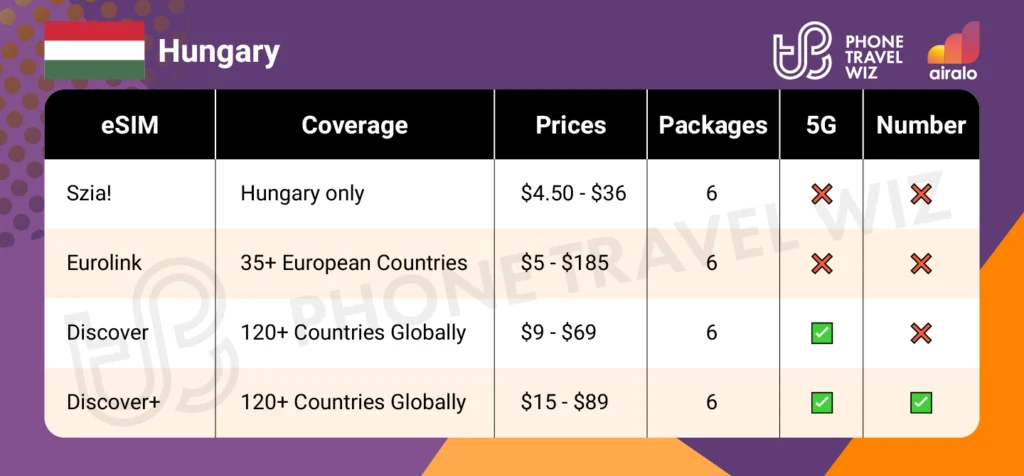 Hungary

PHONE TRAVEL WIZ

airalo

| eSIM | Coverage | Prices | Packages | 5G | Number |
|---|---|---|---|---|---|
| Szia! | Hungary only | \$4.50 - \$36 | 6 | ❌ | ❌ |
| Eurolink | 35+ European Countries | \$5 - \$185 | 6 | ❌ | ❌ |
| Discover | 120+ Countries Globally | \$9 - \$69 | 6 | ✅ | ❌ |
| Discover+ | 120+ Countries Globally | \$15 - \$89 | 6 | ✅ | ✅ |

PHONE TRAVEL WIZ