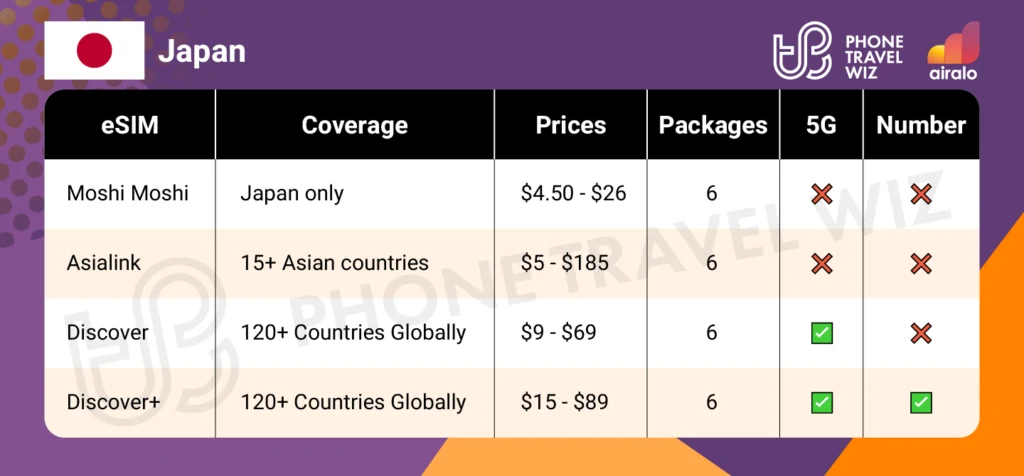 Japan

PHONE TRAVEL WIZ

airalo

| eSIM | Coverage | Prices | Packages | 5G | Number |
|---|---|---|---|---|---|
| Moshi Moshi | Japan only | \$4.50 - \$26 | 6 | ❌ | ❌ |
| Asialink | 15+ Asian countries | \$5 - \$185 | 6 | ❌ | ❌ |
| Discover | 120+ Countries Globally | \$9 - \$69 | 6 | ✅ | ❌ |
| Discover+ | 120+ Countries Globally | \$15 - \$89 | 6 | ✅ | ✅ |

PHONE TRAVEL WIZ