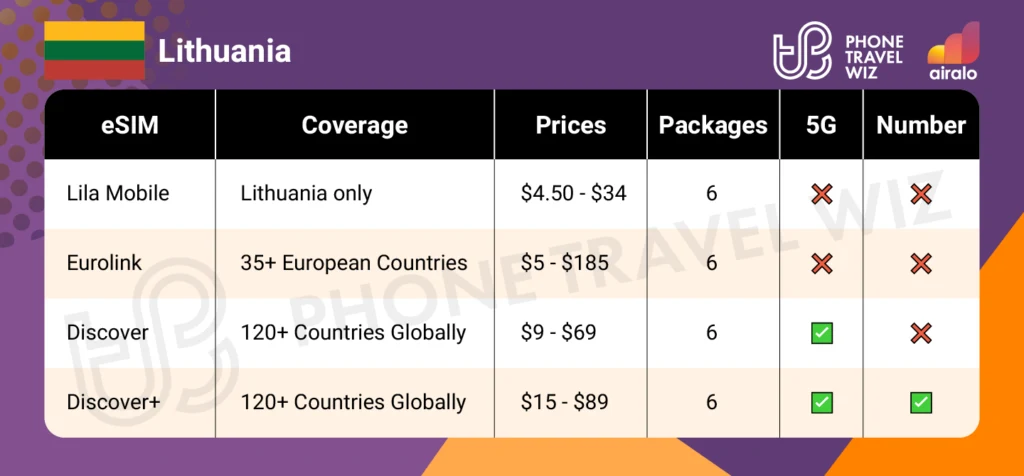 Lithuania

PHONE TRAVEL WIZ

airalo

| eSIM | Coverage | Prices | Packages | 5G | Number |
|---|---|---|---|---|---|
| Lila Mobile | Lithuania only | \$4.50 - \$34 | 6 | ❌ | ❌ |
| Eurolink | 35+ European Countries | \$5 - \$185 | 6 | ❌ | ❌ |
| Discover | 120+ Countries Globally | \$9 - \$69 | 6 | ✅ | ❌ |
| Discover+ | 120+ Countries Globally | \$15 - \$89 | 6 | ✅ | ✅ |

PHONE TRAVEL WIZ