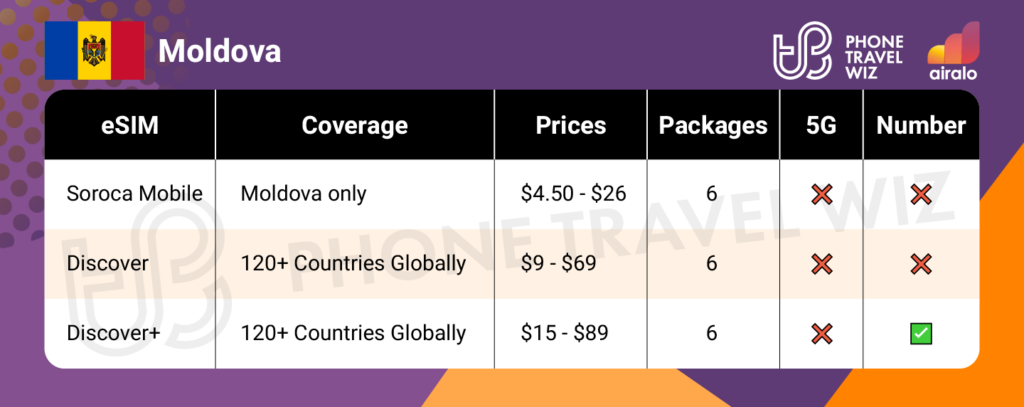 Moldova

PHONE TRAVEL WIZ

airalo

| eSIM | Coverage | Prices | Packages | 5G | Number |
|---|---|---|---|---|---|
| Soroca Mobile | Moldova only | \$4.50 - \$26 | 6 | ❌ | ❌ |
| Discover | 120+ Countries Globally | \$9 - \$69 | 6 | ❌ | ❌ |
| Discover+ | 120+ Countries Globally | \$15 - \$89 | 6 | ❌ | ✅ |

PHONE TRAVEL WIZ