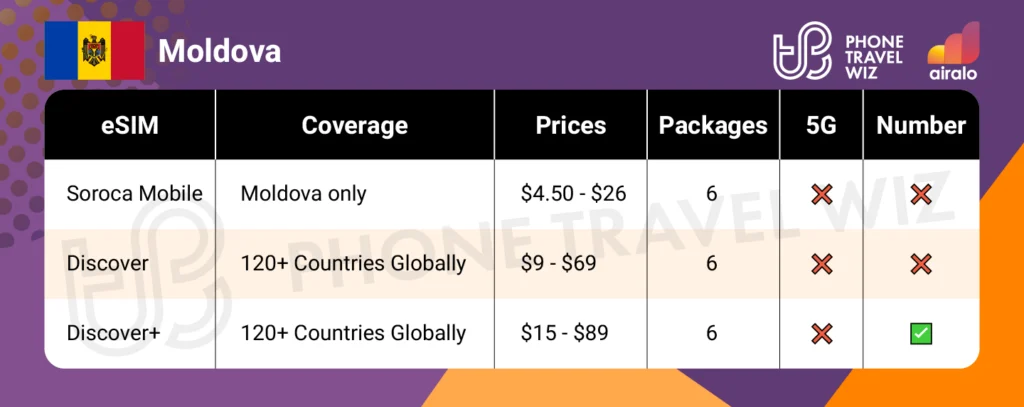 Moldova

PHONE TRAVEL WIZ

airalo

| eSIM | Coverage | Prices | Packages | 5G | Number |
|---|---|---|---|---|---|
| Soroca Mobile | Moldova only | \$4.50 - \$26 | 6 | ❌ | ❌ |
| Discover | 120+ Countries Globally | \$9 - \$69 | 6 | ❌ | ❌ |
| Discover+ | 120+ Countries Globally | \$15 - \$89 | 6 | ❌ | ✅ |

PHONE TRAVEL WIZ