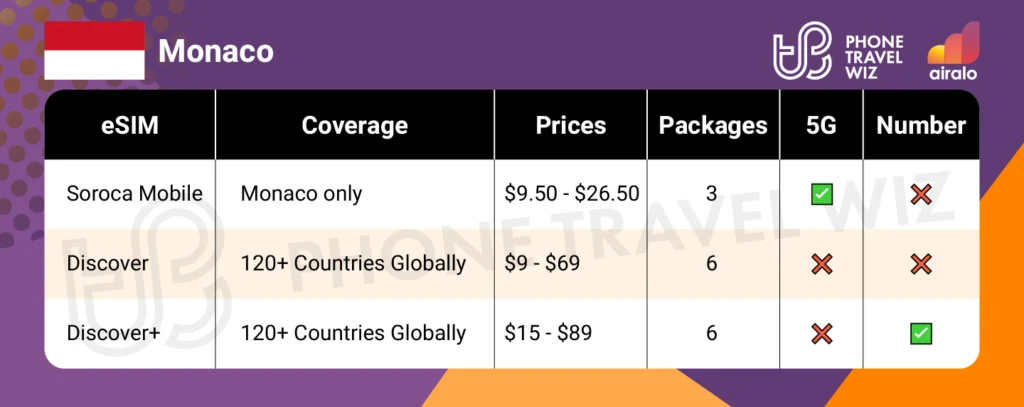 Monaco

PHONE TRAVEL WIZ

airalo

| eSIM | Coverage | Prices | Packages | 5G | Number |
|---|---|---|---|---|---|
| Soroca Mobile | Monaco only | \$9.50 - \$26.50 | 3 | ✅ | ❌ |
| Discover | 120+ Countries Globally | \$9 - \$69 | 6 | ❌ | ❌ |
| Discover+ | 120+ Countries Globally | \$15 - \$89 | 6 | ❌ | ✅ |

PHONE TRAVEL WIZ