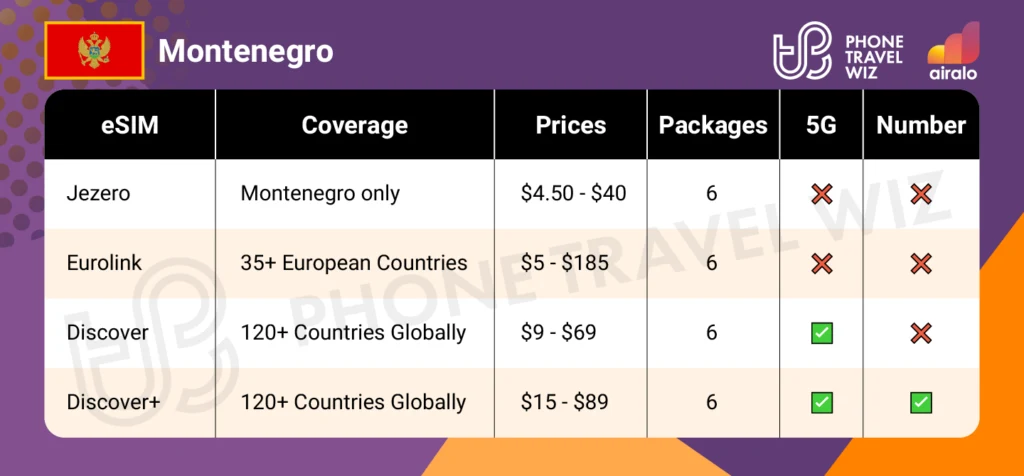 Montenegro

PHONE TRAVEL WIZ

airalo

| eSIM | Coverage | Prices | Packages | 5G | Number |
|---|---|---|---|---|---|
| Jezero | Montenegro only | \$4.50 - \$40 | 6 | ❌ | ❌ |
| Eurolink | 35+ European Countries | \$5 - \$185 | 6 | ❌ | ❌ |
| Discover | 120+ Countries Globally | \$9 - \$69 | 6 | ✅ | ❌ |
| Discover+ | 120+ Countries Globally | \$15 - \$89 | 6 | ✅ | ✅ |

PHONE TRAVEL WIZ