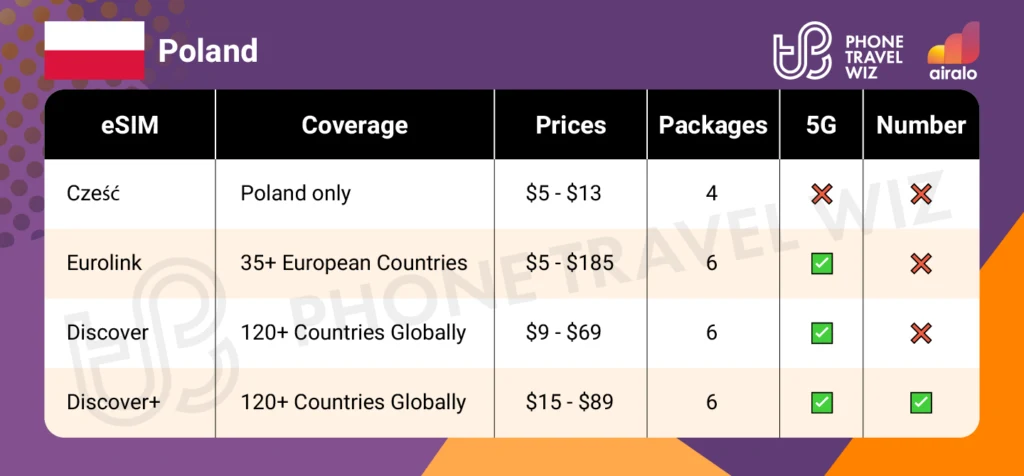 Poland

PHONE TRAVEL WIZ

airalo

| eSIM | Coverage | Prices | Packages | 5G | Number |
|---|---|---|---|---|---|
| Cześć | Poland only | \$5 - \$13 | 4 | ❌ | ❌ |
| Eurolink | 35+ European Countries | \$5 - \$185 | 6 | ✅ | ❌ |
| Discover | 120+ Countries Globally | \$9 - \$69 | 6 | ✅ | ❌ |
| Discover+ | 120+ Countries Globally | \$15 - \$89 | 6 | ✅ | ✅ |

PHONE TRAVEL WIZ