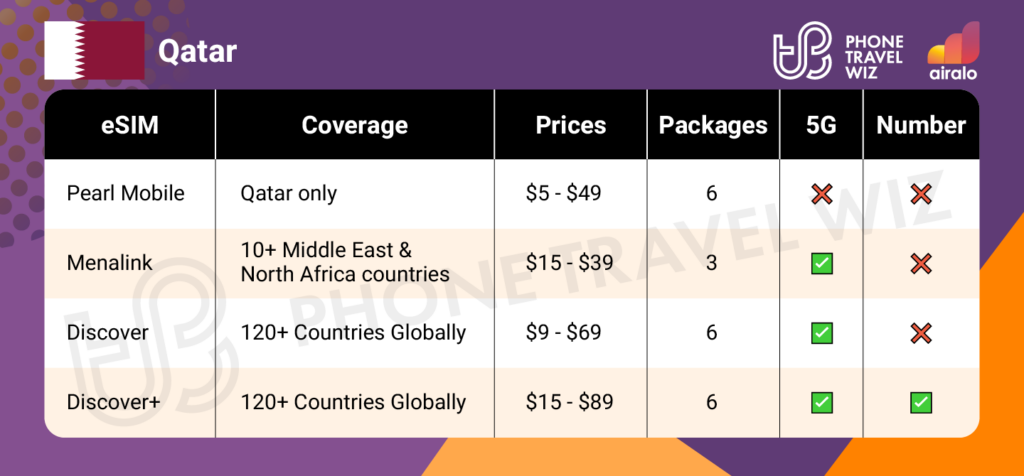 Qatar

PHONE TRAVEL WIZ

airalo

| eSIM | Coverage | Prices | Packages | 5G | Number |
|---|---|---|---|---|---|
| Pearl Mobile | Qatar only | \$5 - \$49 | 6 | ❌ | ❌ |
| Menalink | 10+ Middle East & North Africa countries | \$15 - \$39 | 3 | ✅ | ❌ |
| Discover | 120+ Countries Globally | \$9 - \$69 | 6 | ✅ | ❌ |
| Discover+ | 120+ Countries Globally | \$15 - \$89 | 6 | ✅ | ✅ |

PHONE TRAVEL WIZ