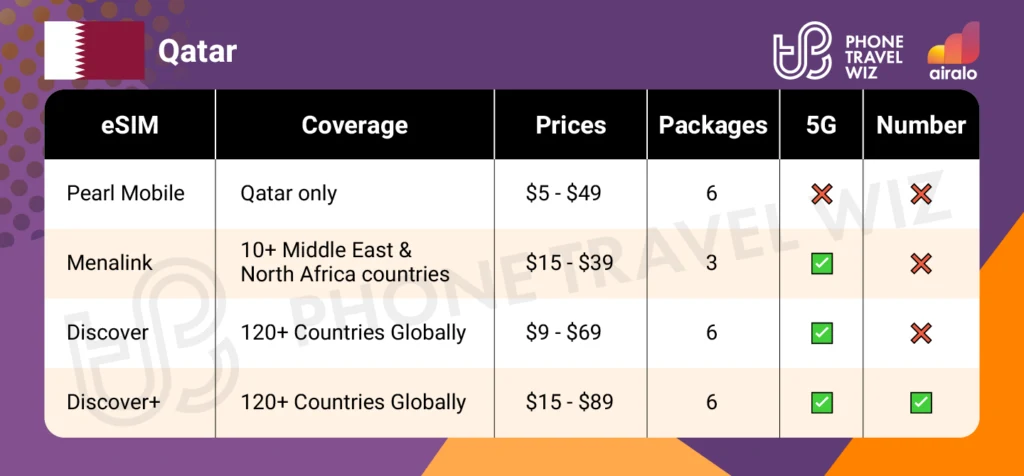 Qatar

PHONE TRAVEL WIZ

airalo

| eSIM | Coverage | Prices | Packages | 5G | Number |
|---|---|---|---|---|---|
| Pearl Mobile | Qatar only | \$5 - \$49 | 6 | ❌ | ❌ |
| Menalink | 10+ Middle East & North Africa countries | \$15 - \$39 | 3 | ✅ | ❌ |
| Discover | 120+ Countries Globally | \$9 - \$69 | 6 | ✅ | ❌ |
| Discover+ | 120+ Countries Globally | \$15 - \$89 | 6 | ✅ | ✅ |

PHONE TRAVEL WIZ