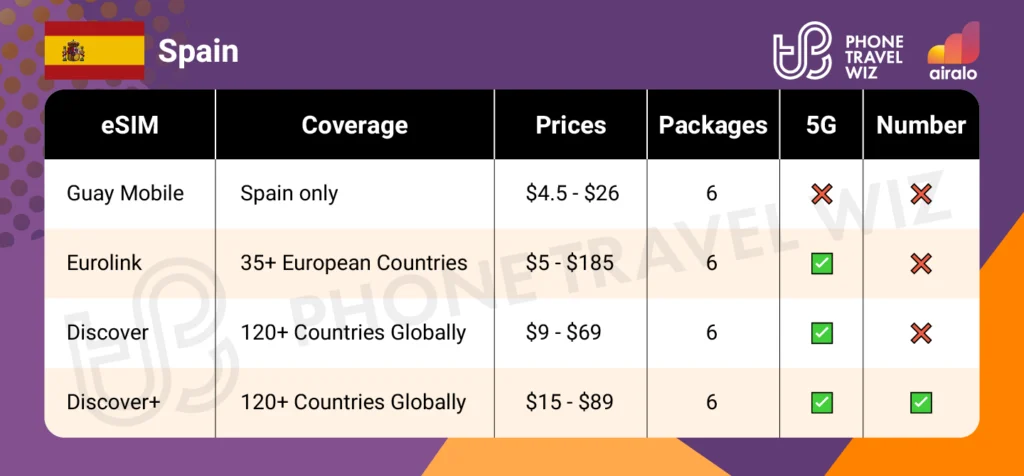 Spain

PHONE TRAVEL WIZ

airalo

| eSIM | Coverage | Prices | Packages | 5G | Number |
|---|---|---|---|---|---|
| Guay Mobile | Spain only | \$4.5 - \$26 | 6 | ❌ | ❌ |
| Eurolink | 35+ European Countries | \$5 - \$185 | 6 | ✅ | ❌ |
| Discover | 120+ Countries Globally | \$9 - \$69 | 6 | ✅ | ❌ |
| Discover+ | 120+ Countries Globally | \$15 - \$89 | 6 | ✅ | ✅ |

PHONE TRAVEL WIZ