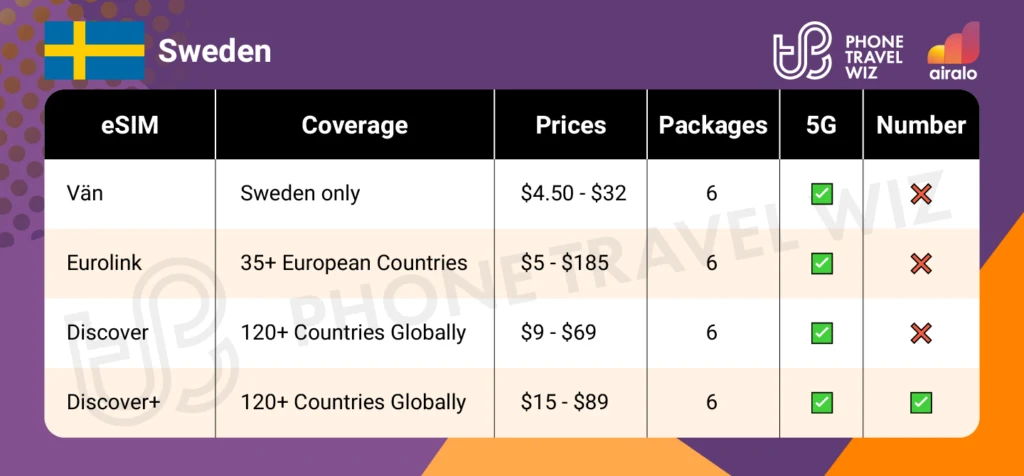 Sweden

PHONE TRAVEL WIZ

airalo

| eSIM | Coverage | Prices | Packages | 5G | Number |
|---|---|---|---|---|---|
| Vän | Sweden only | \$4.50 - \$32 | 6 | ✅ | ❌ |
| Eurolink | 35+ European Countries | \$5 - \$185 | 6 | ✅ | ❌ |
| Discover | 120+ Countries Globally | \$9 - \$69 | 6 | ✅ | ❌ |
| Discover+ | 120+ Countries Globally | \$15 - \$89 | 6 | ✅ | ✅ |

PHONE TRAVEL WIZ