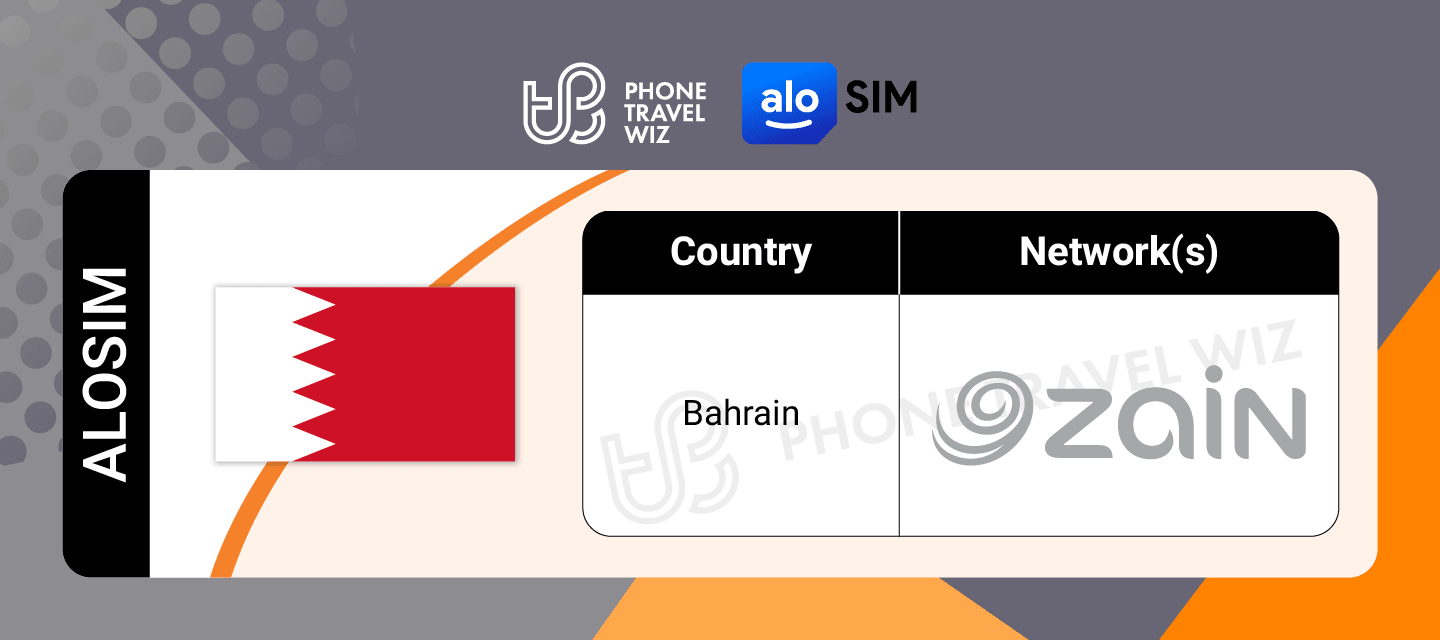 PHONE TRAVEL WIZ

alo SIM

ALOSIM

| Country | Network(s) |
|---|---|
| Bahrain | zain |

PHONE TRAVEL WIZ