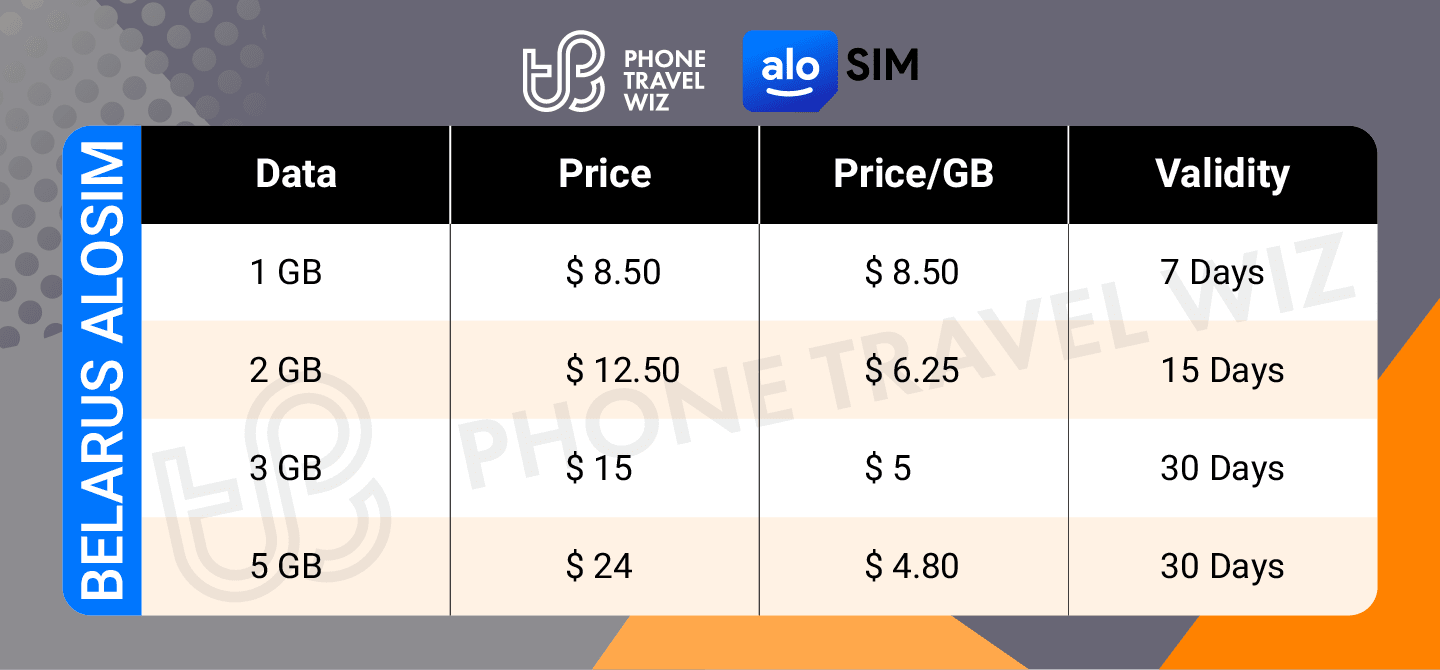 PHONE TRAVEL WIZ

alo SIM

BELARUS ALOSIM

| Data | Price | Price/GB | Validity |
|---|---|---|---|
| 1 GB | $ 8.50 | $ 8.50 | 7 Days |
| 2 GB | $ 12.50 | $ 6.25 | 15 Days |
| 3 GB | $ 15 | $ 5 | 30 Days |
| 5 GB | $ 24 | $ 4.80 | 30 Days |

PHONE TRAVEL WIZ