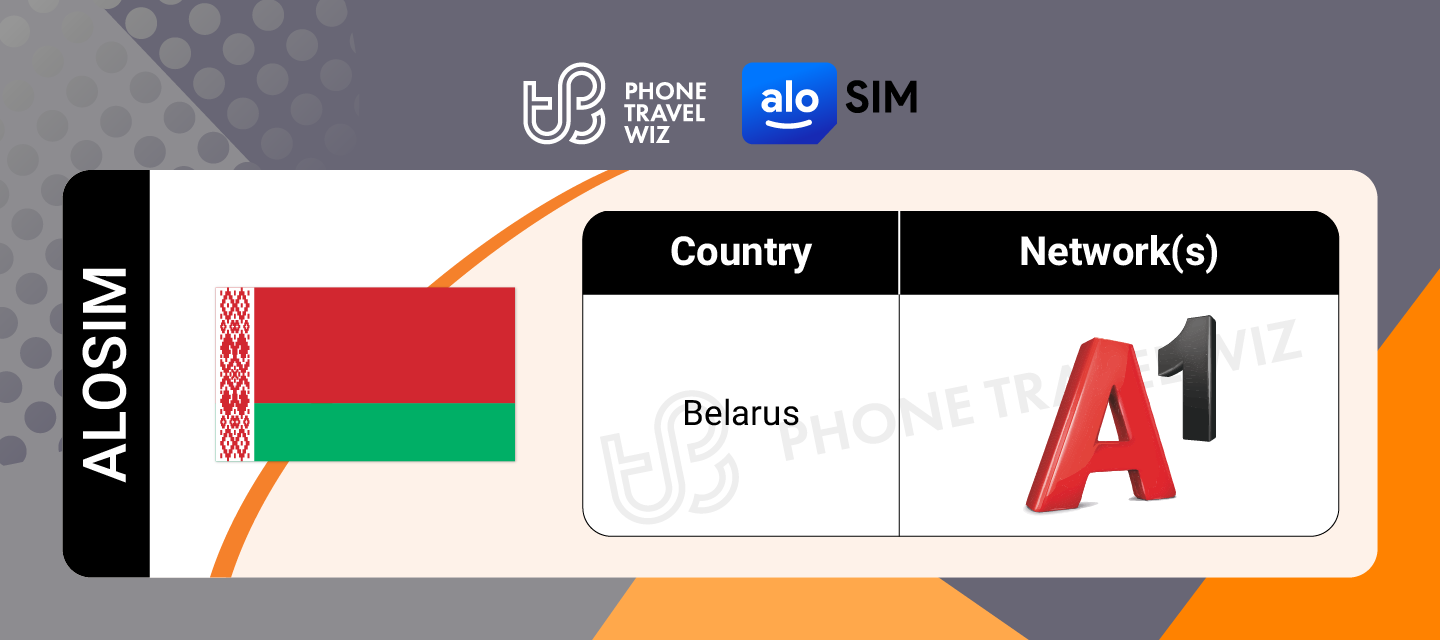 PHONE TRAVEL WIZ

alo SIM

ALOSIM

| Country | Network(s) |
|---|---|
| Belarus | A1 |

PHONE TRAVEL WIZ