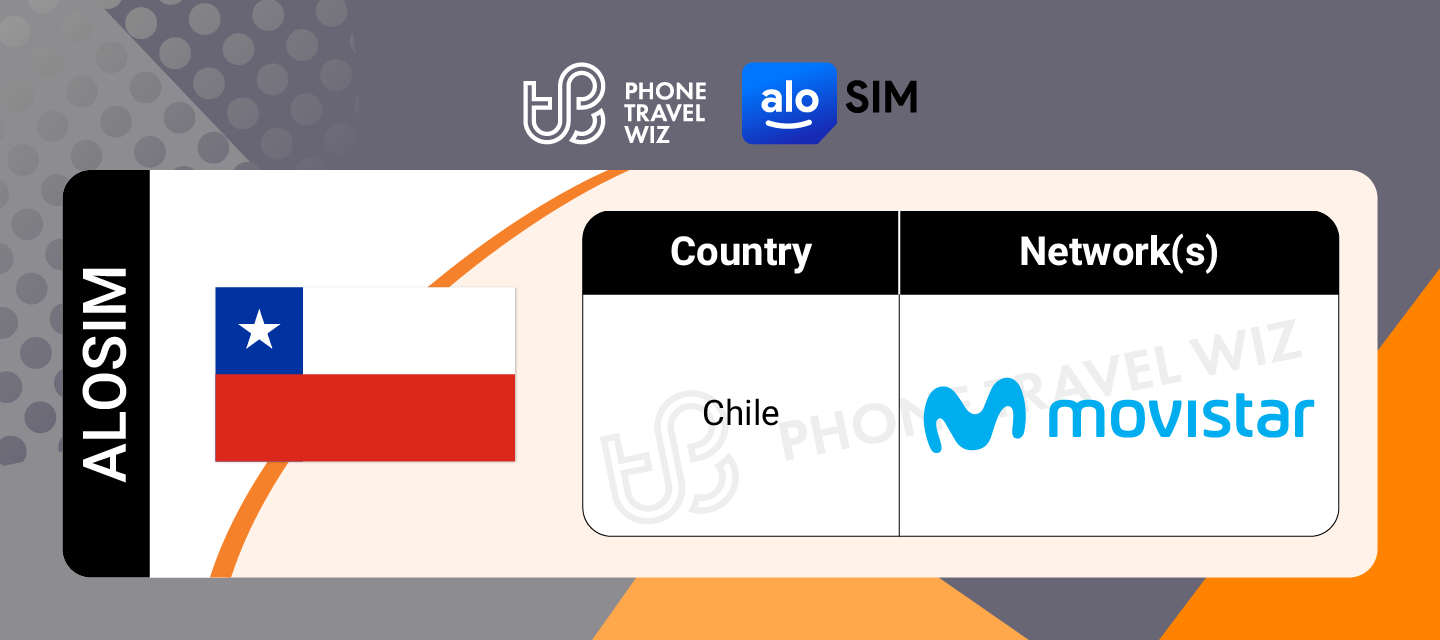 PHONE TRAVEL WIZ

alo SIM

ALOSIM

| Country | Network(s) |
|---|---|
| Chile | movistar |

PHONE TRAVEL WIZ