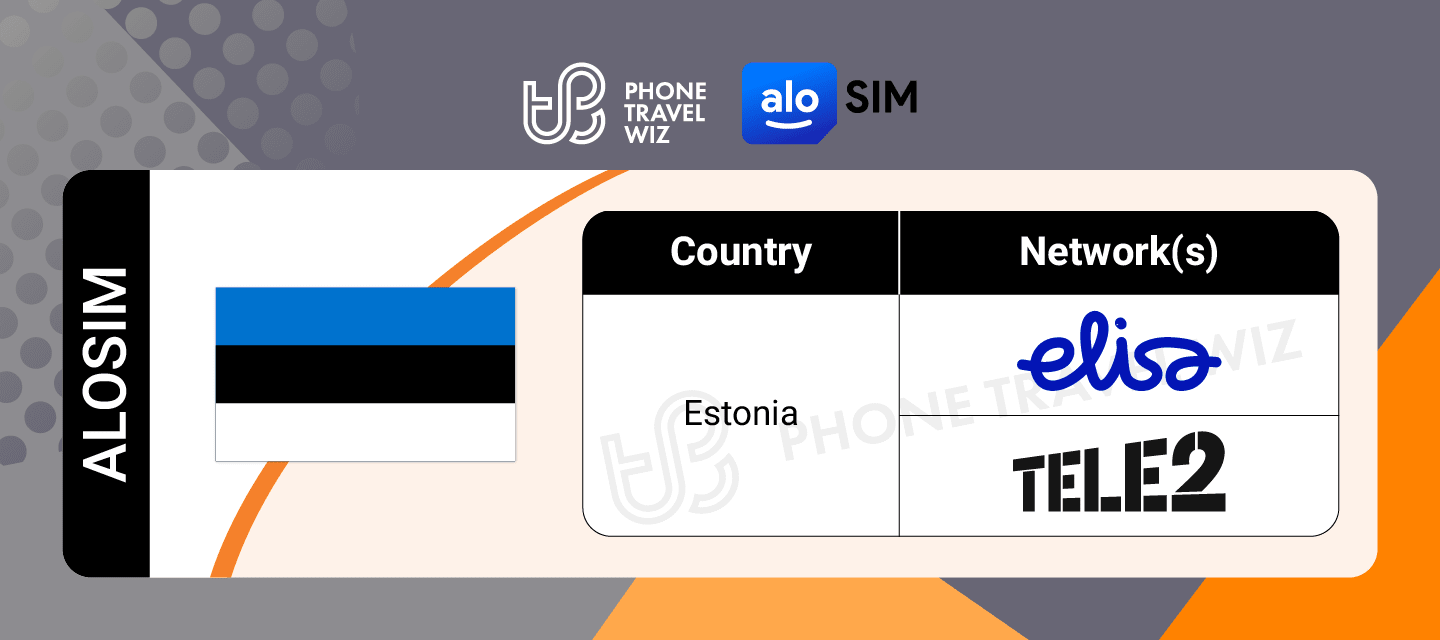 PHONE TRAVEL WIZ

alo SIM

ALOSIM

| Country | Network(s) |
|---|---|
| Estonia | elisa |
| | TELE2 |

PHONE TRAVEL WIZ