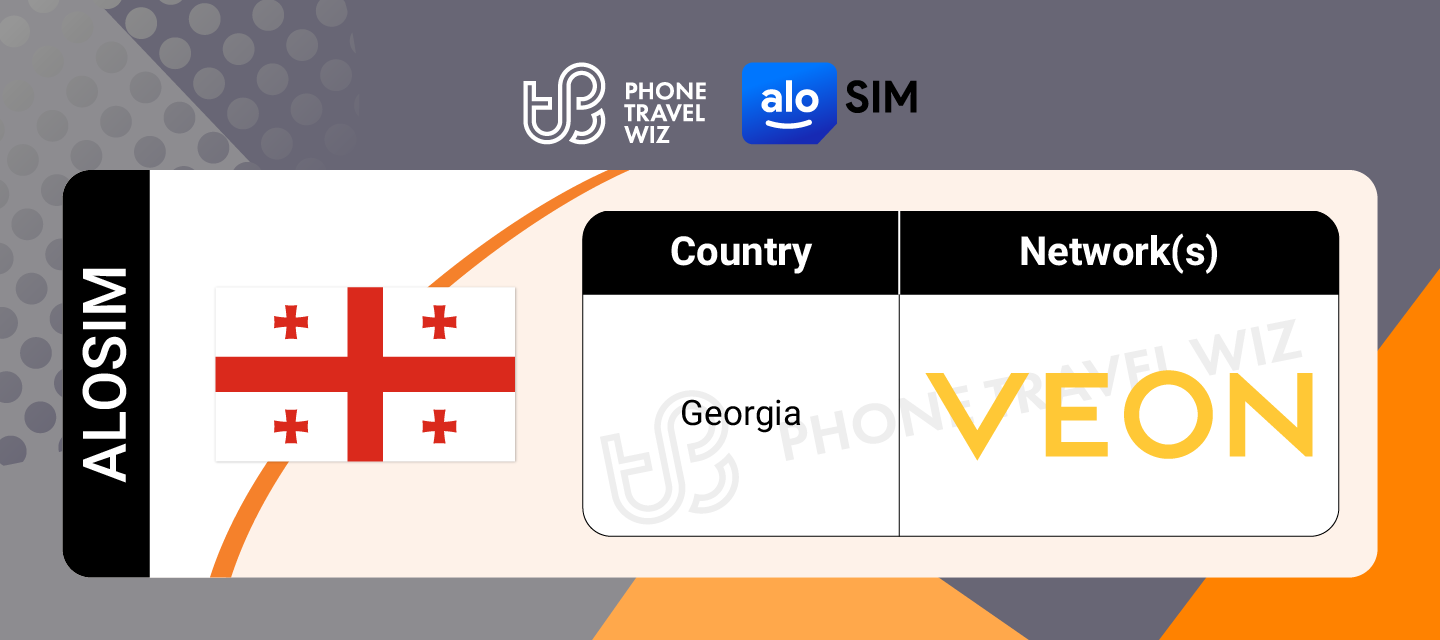 PHONE TRAVEL WIZ

alo SIM

ALOSIM

| Country | Network(s) |
|---|---|
| Georgia | VEON |

PHONE TRAVEL WIZ