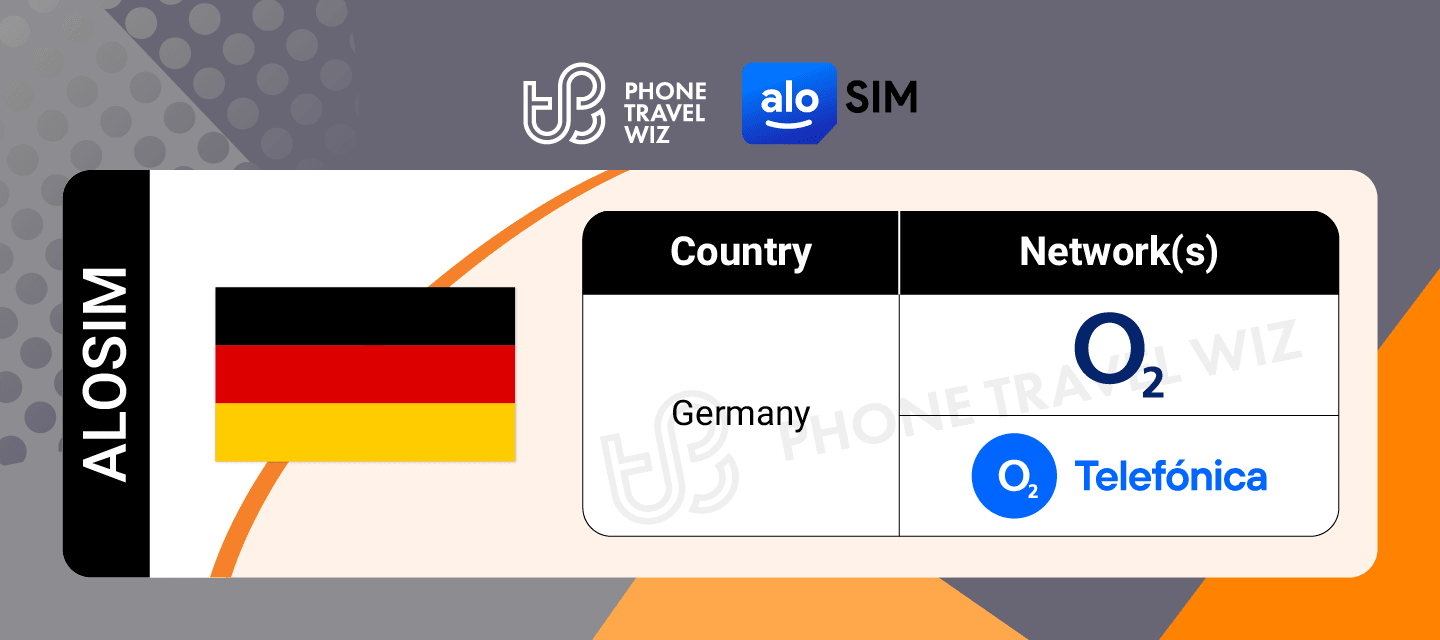 PHONE TRAVEL WIZ

alo SIM

ALOSIM

| Country | Network(s) |
|---|---|
| Germany | $O_2$ |
| | $O_2$ Telefónica |

PHONE TRAVEL WIZ