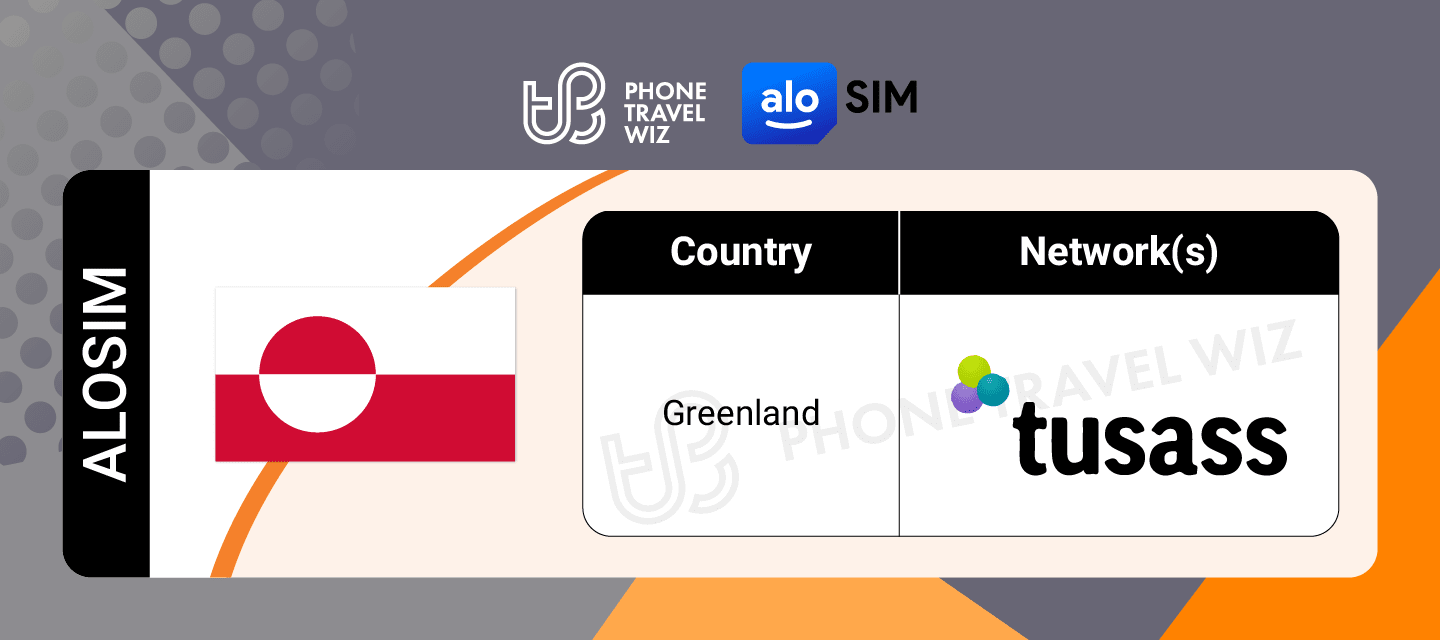 PHONE TRAVEL WIZ

alo SIM

ALOSIM

| Country | Network(s) |
|---|---|
| Greenland | tusass |

PHONE TRAVEL WIZ