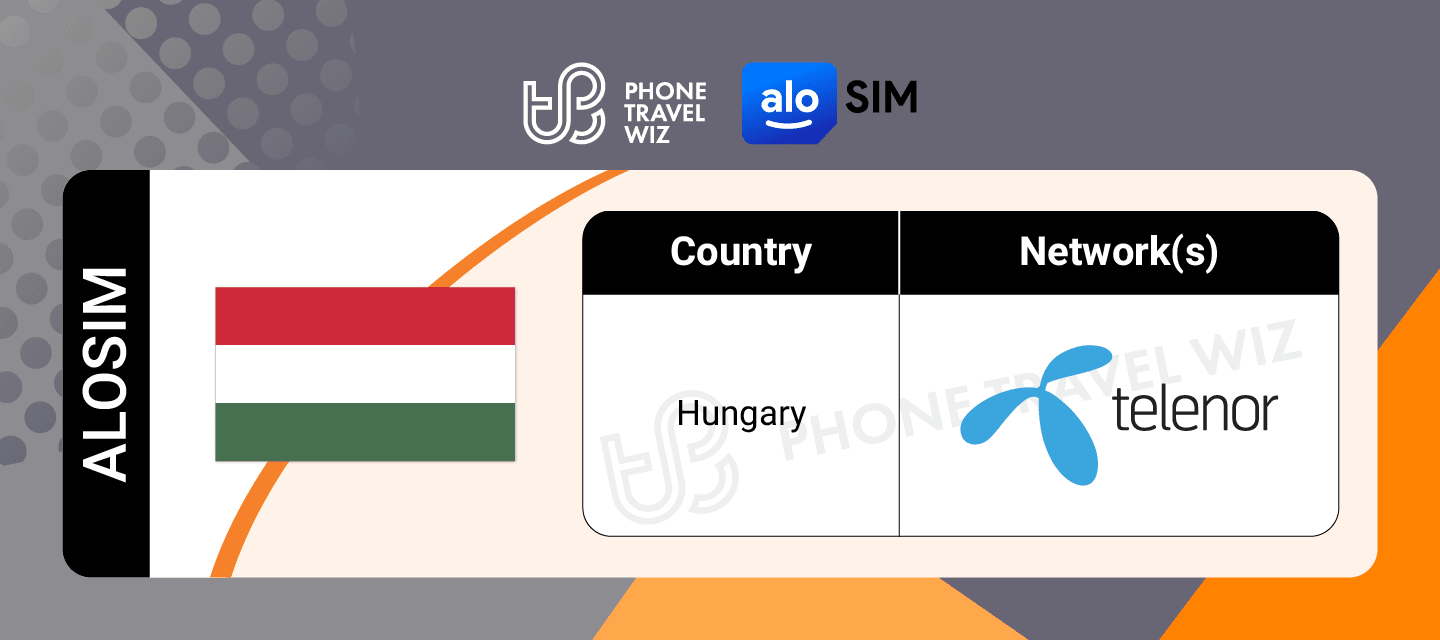 PHONE TRAVEL WIZ

alo SIM

ALOSIM

| Country | Network(s) |
|---|---|
| Hungary | telenor |

PHONE TRAVEL WIZ