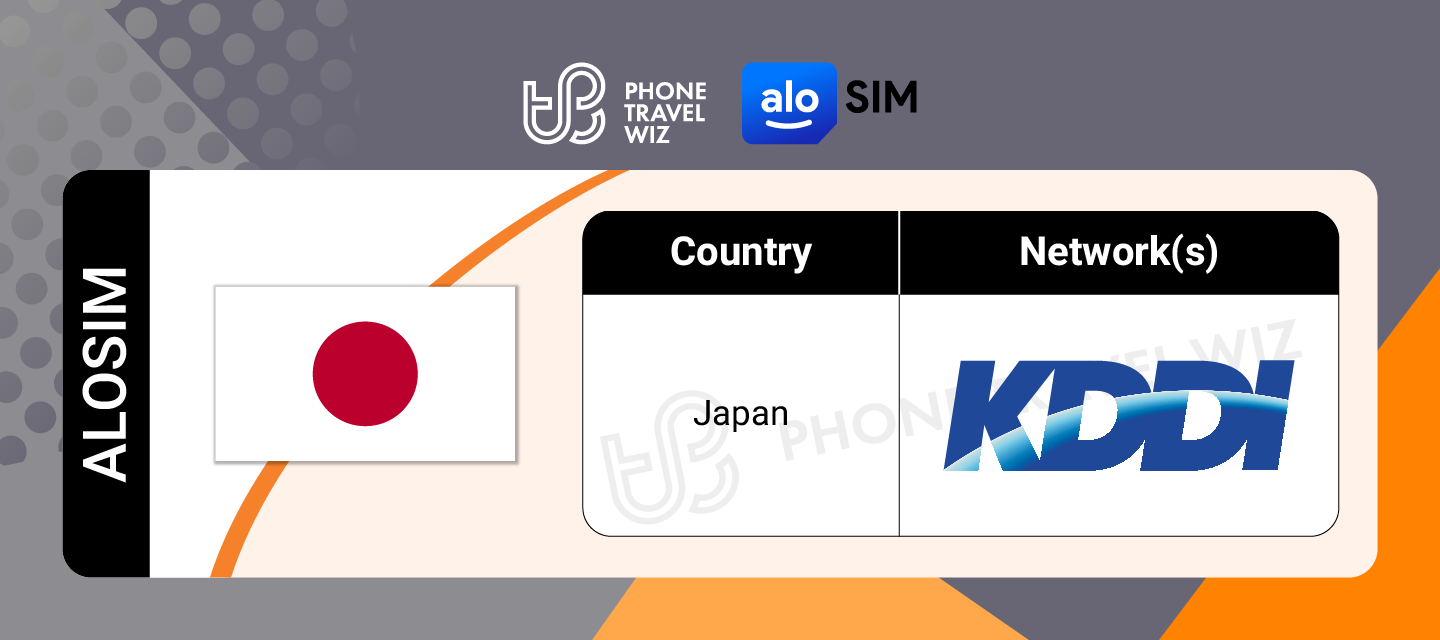 PHONE TRAVEL WIZ

alo SIM

ALOSIM

| Country | Network(s) |
|---|---|
| Japan | KDDI |

PHONE TRAVEL WIZ